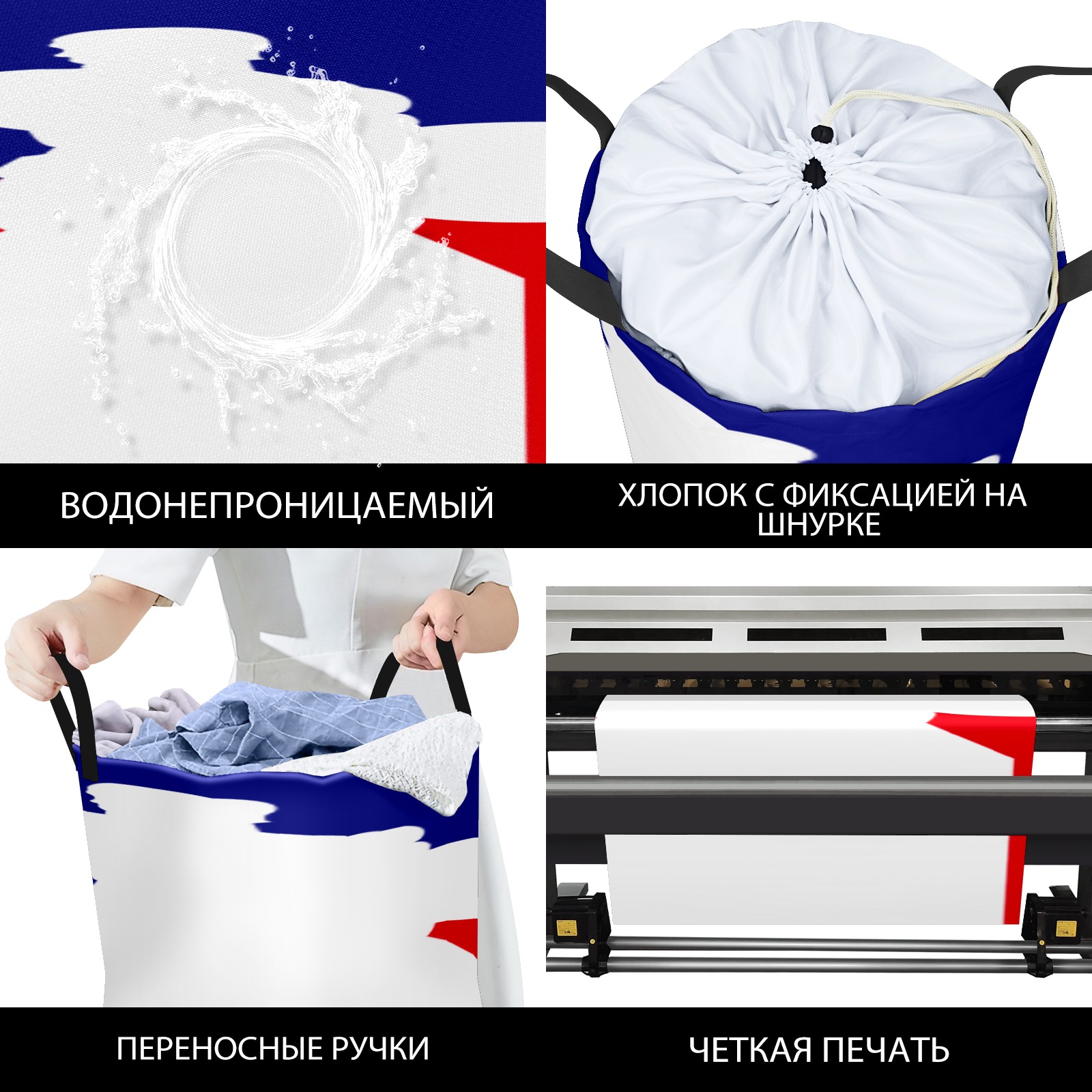 ВОДОНЕПРОНИЦАЕМЫЙ

ХЛОПОК С ФИКСАЦИЕЙ НА ШНУРКЕ

ПЕРЕНОСНЫЕ РУЧКИ

ЧЕТКАЯ ПЕЧАТЬ