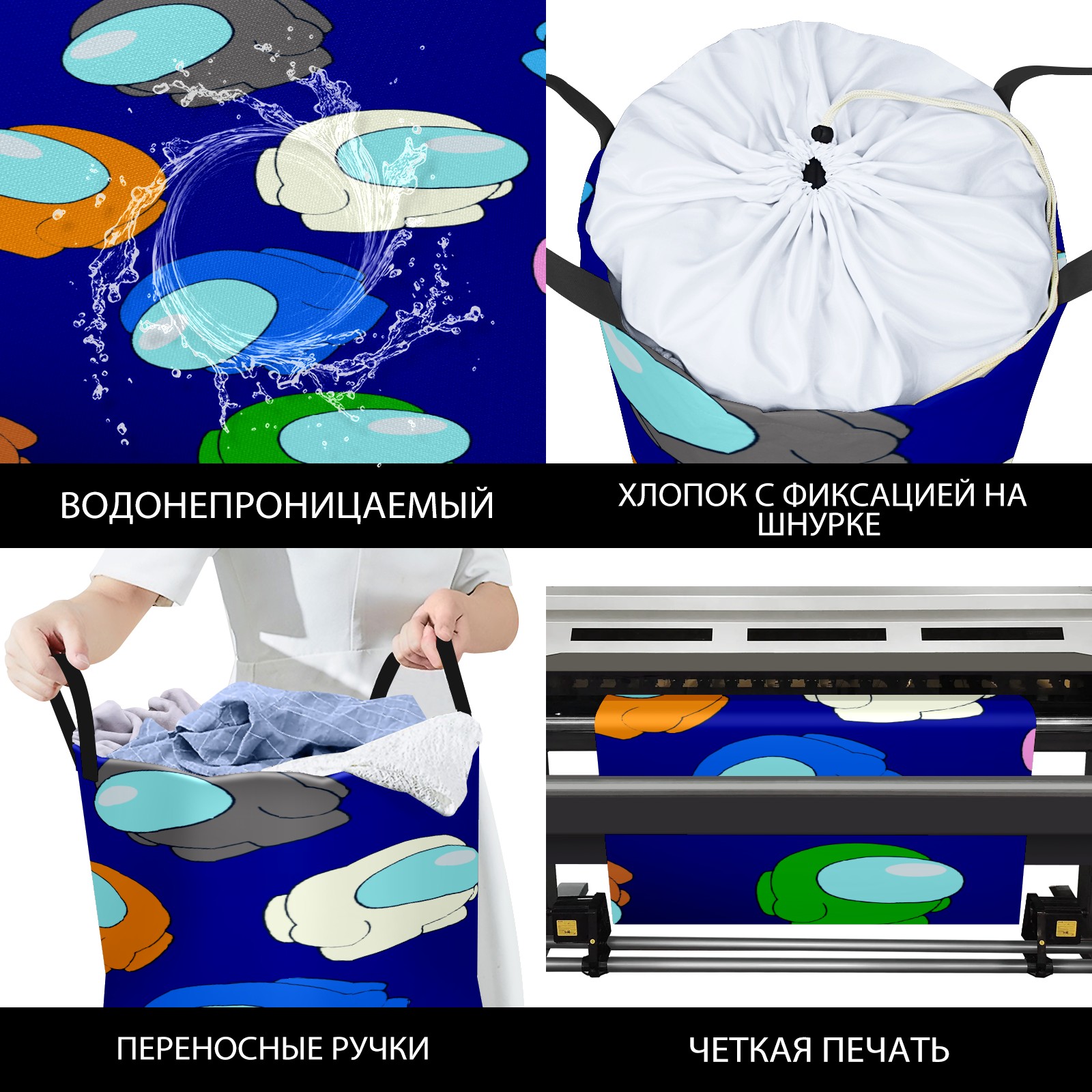 ВОДОНЕПРОНИЦАЕМЫЙ

ХЛОПОК С ФИКСАЦИЕЙ НА ШНУРКЕ

ПЕРЕНОСНЫЕ РУЧКИ

ЧЕТКАЯ ПЕЧАТЬ