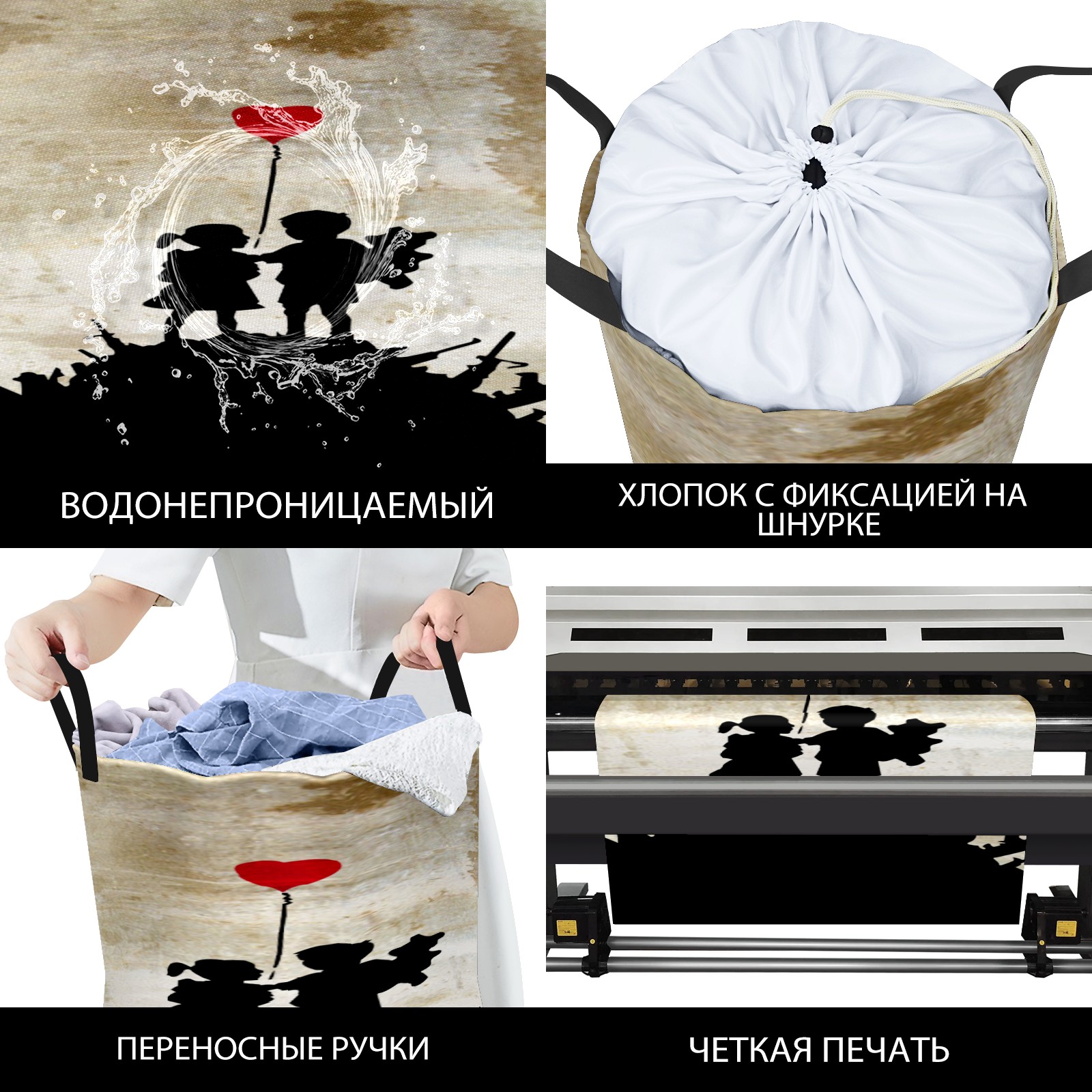 ВОДОНЕПРОНИЦАЕМЫЙ

ХЛОПОК С ФИКСАЦИЕЙ НА ШНУРКЕ

ПЕРЕНОСНЫЕ РУЧКИ

ЧЕТКАЯ ПЕЧАТЬ