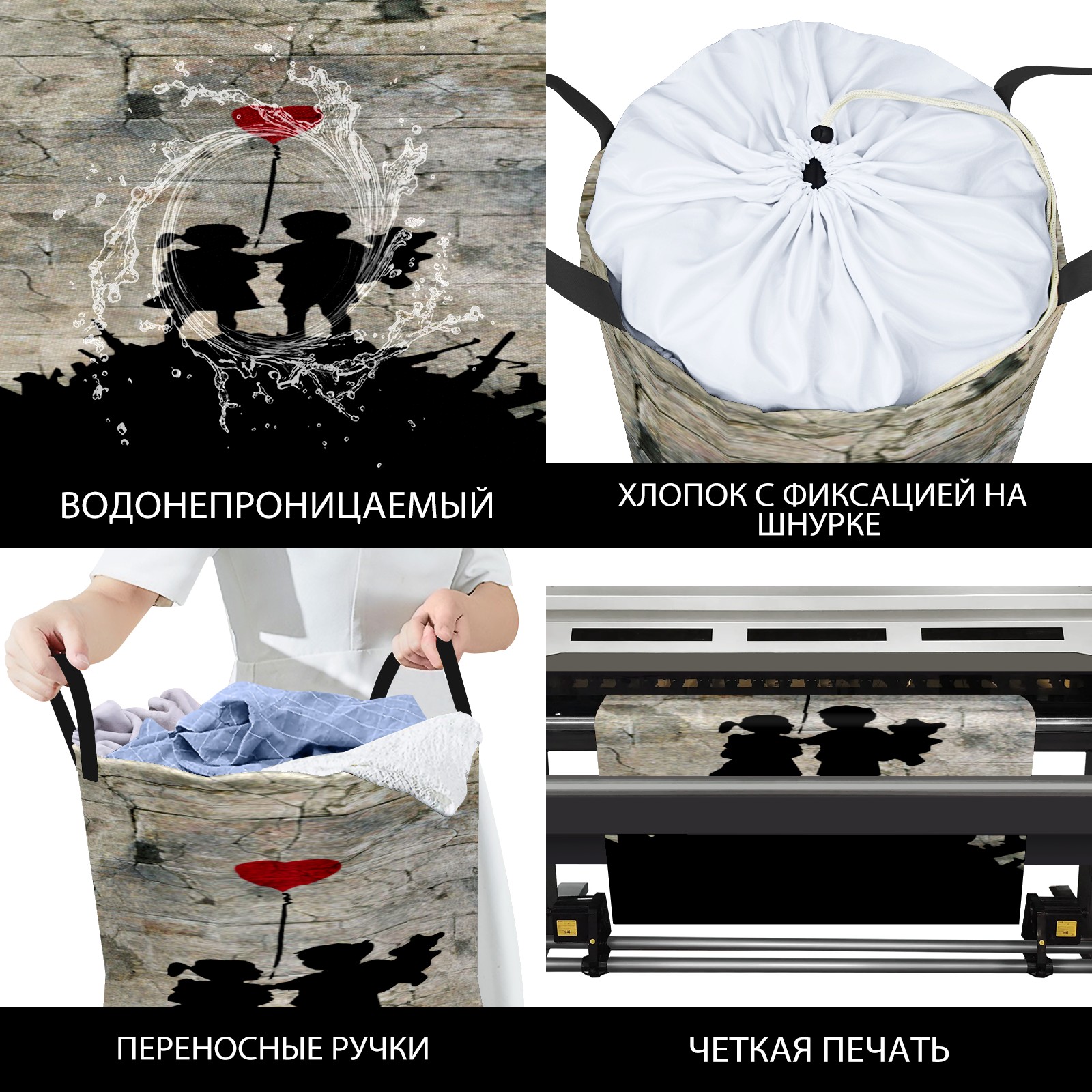 ВОДОНЕПРОНИЦАЕМЫЙ

ХЛОПОК С ФИКСАЦИЕЙ НА ШНУРКЕ

ПЕРЕНОСНЫЕ РУЧКИ

ЧЕТКАЯ ПЕЧАТЬ