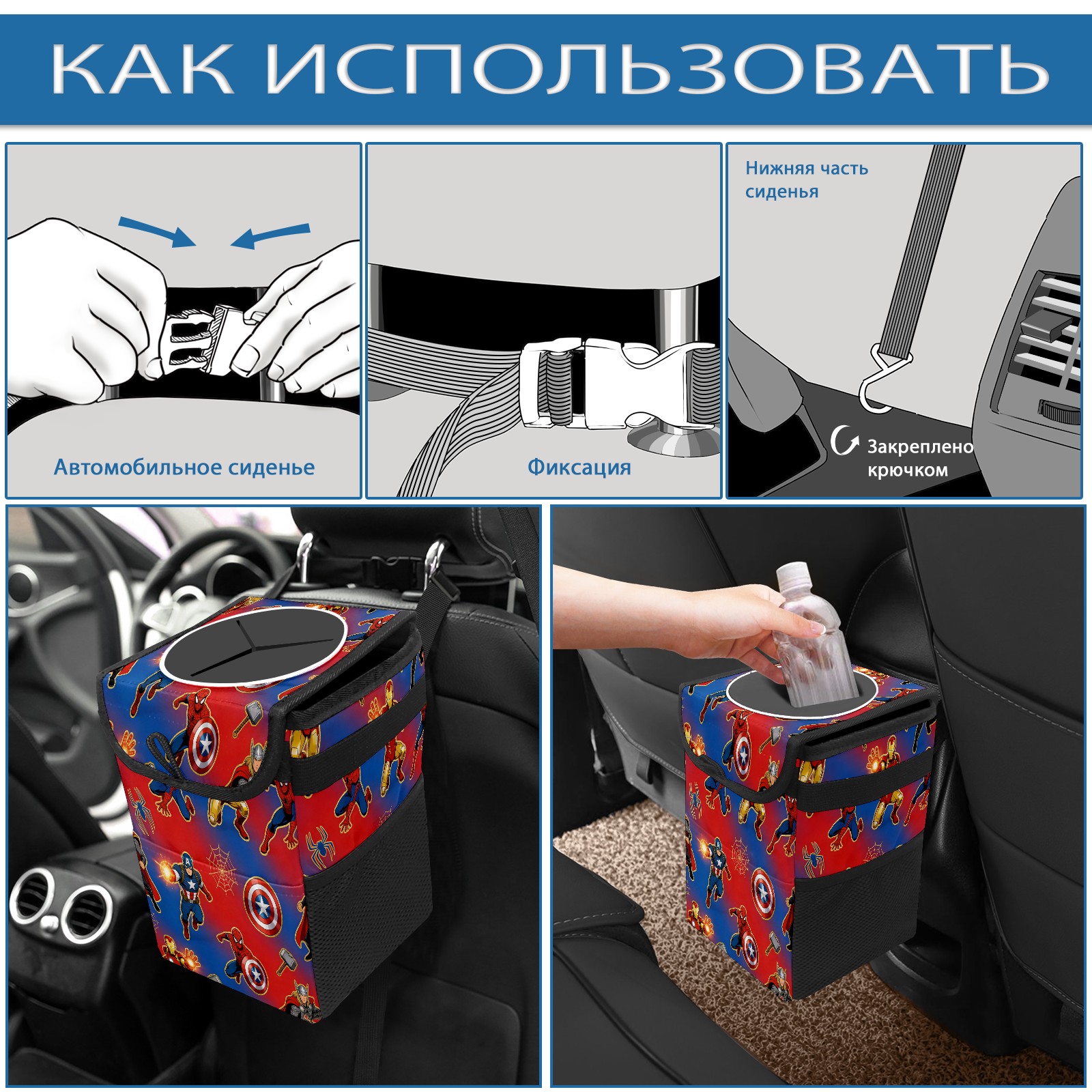 КАК ИСПОЛЬЗОВАТЬ

Автомобильное сиденье

Фиксация

Нижняя часть сиденья

Закреплено крючком