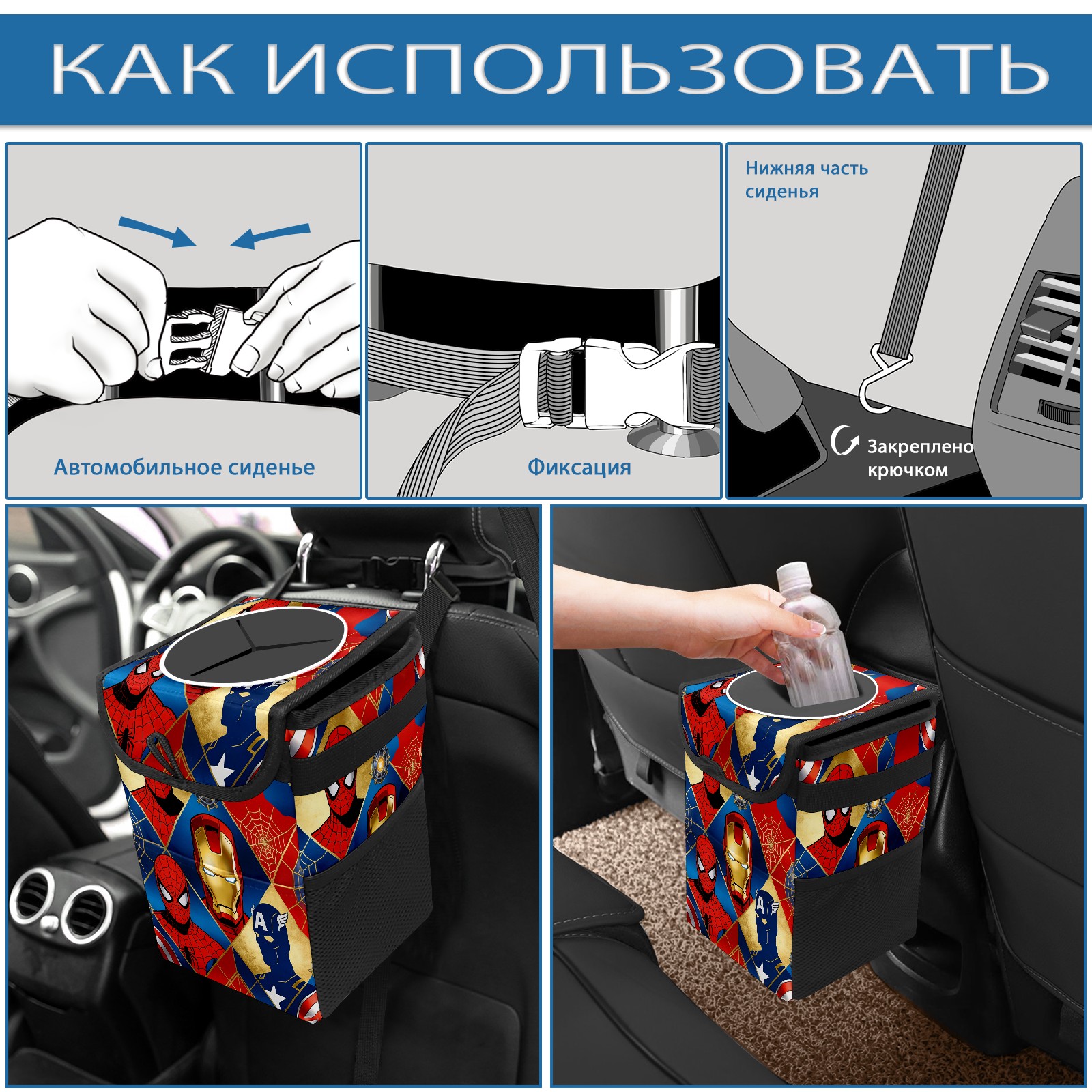 КАК ИСПОЛЬЗОВАТЬ

Автомобильное сиденье

Фиксация

Нижняя часть сиденья

Закреплено крючком