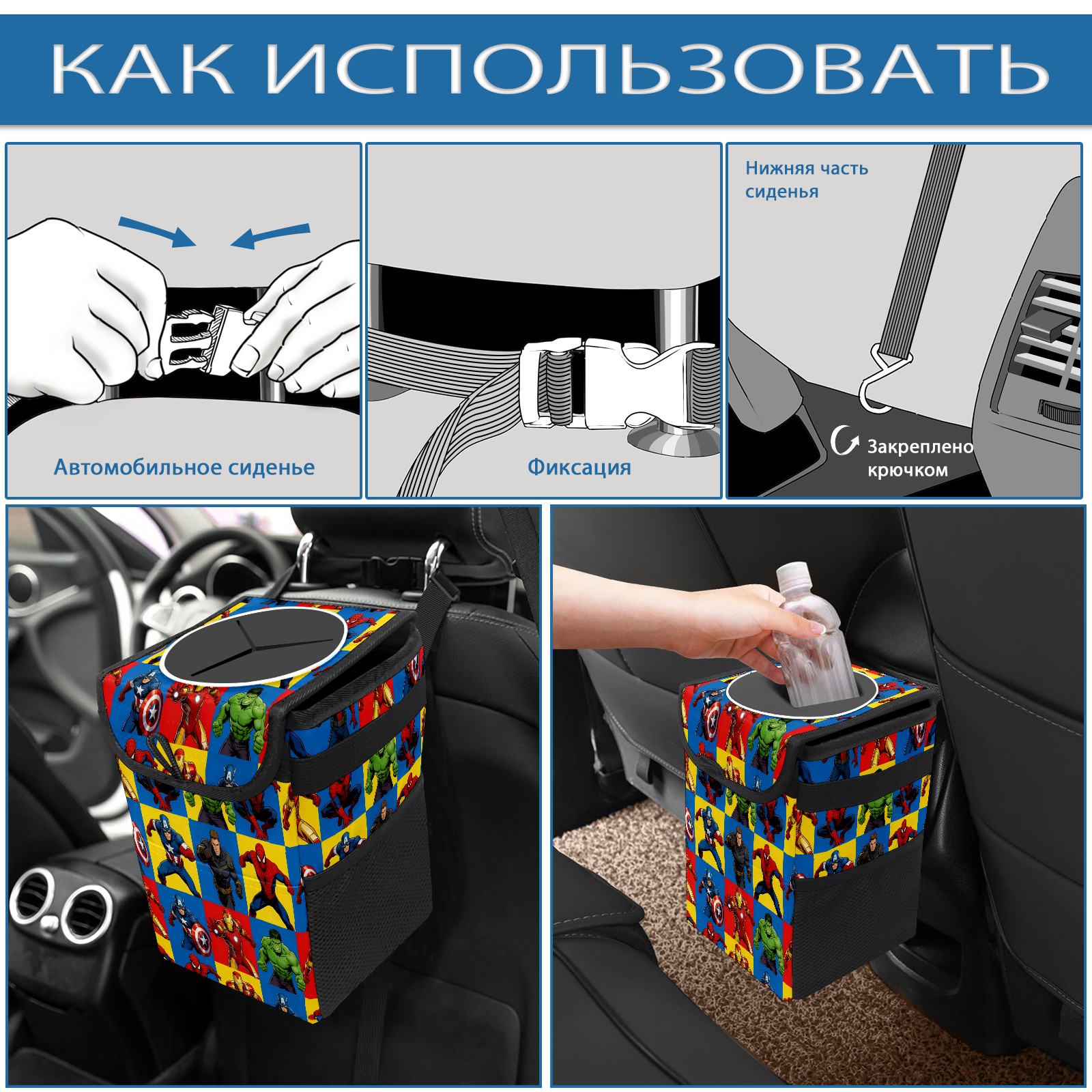 КАК ИСПОЛЬЗОВАТЬ

Автомобильное сиденье

Фиксация

Нижняя часть сиденья

Закреплено крючком