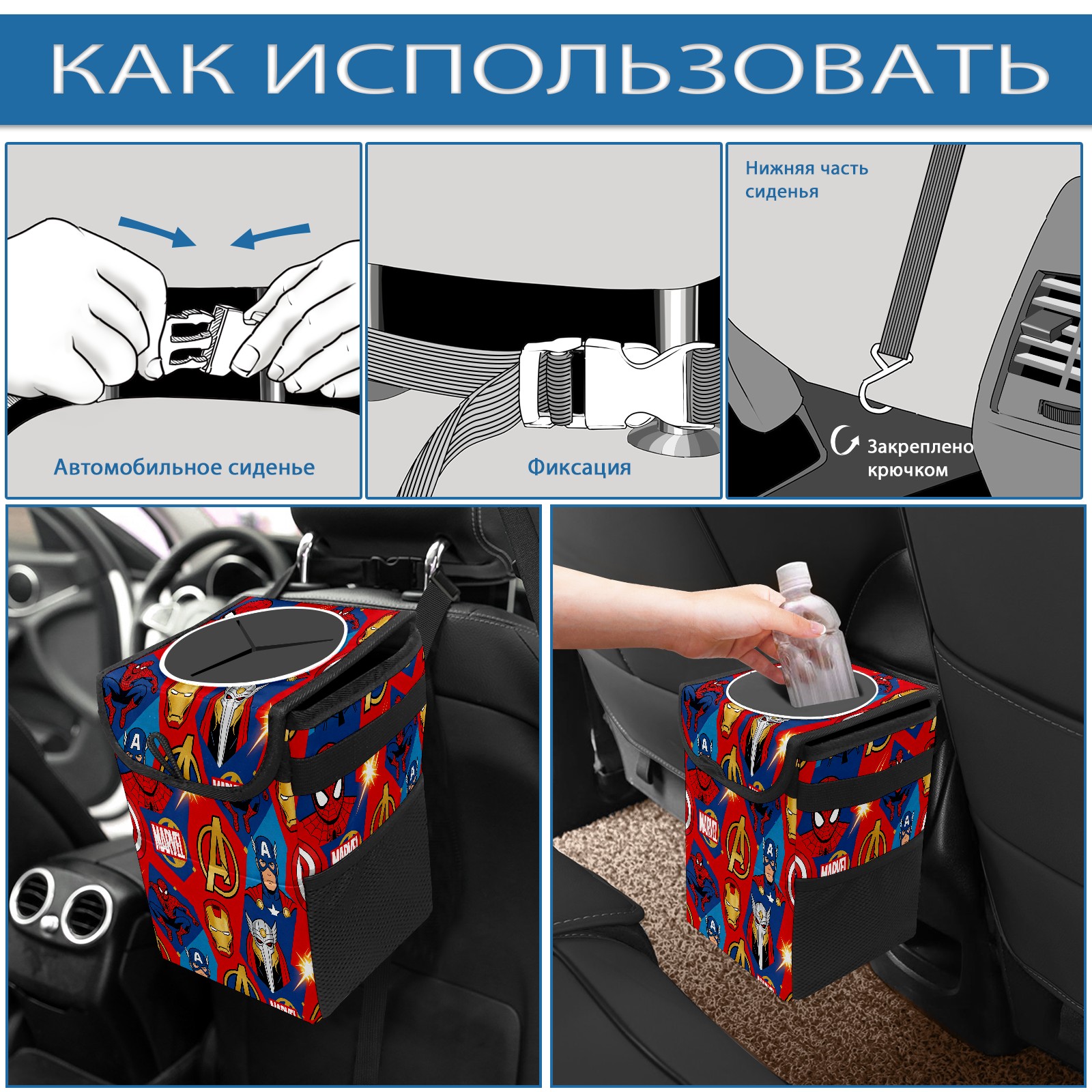 КАК ИСПОЛЬЗОВАТЬ

Автомобильное сиденье

Фиксация

Нижняя часть сиденья

Закреплено крючком

MARVEL

MARVEL

MARVEL

MARVEL