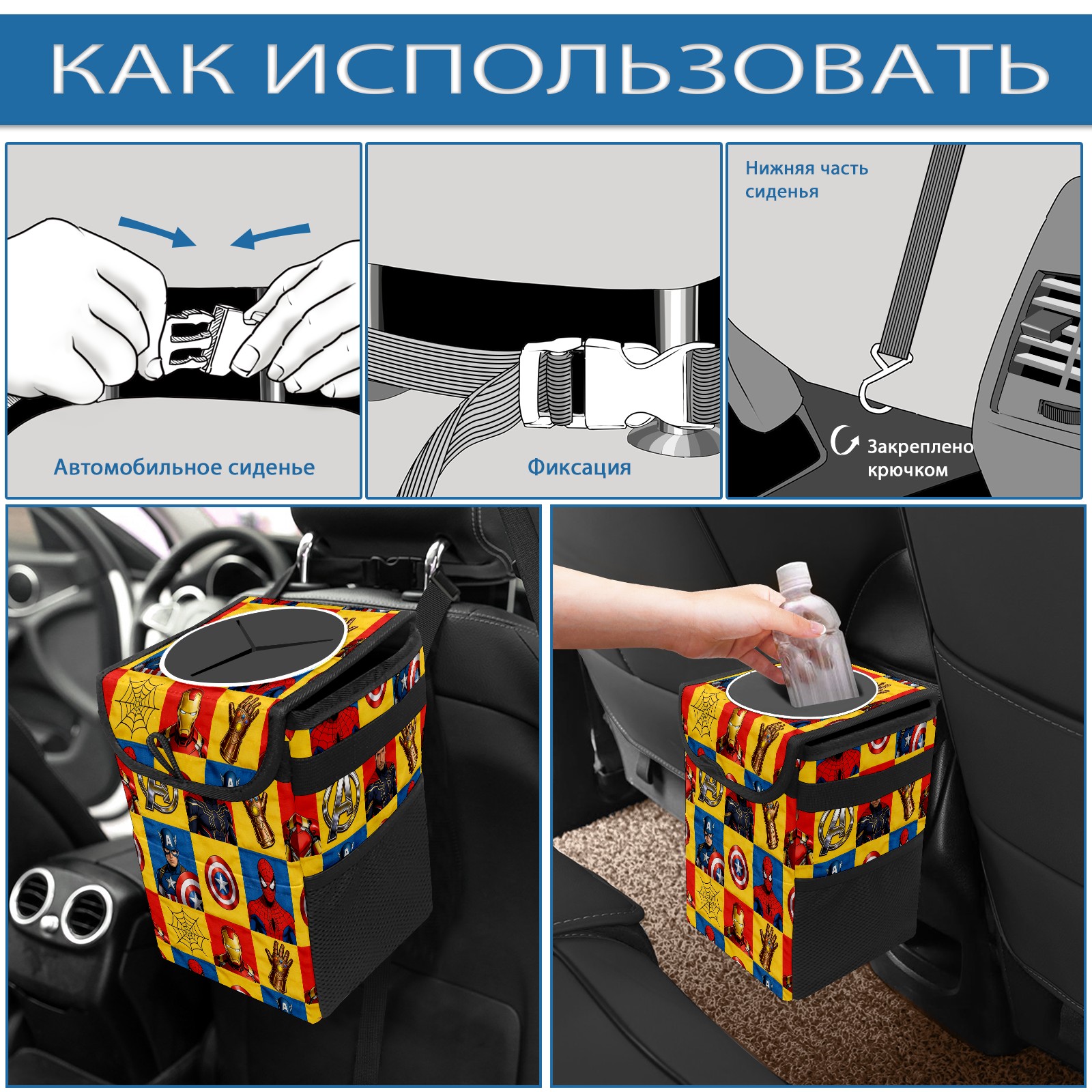 КАК ИСПОЛЬЗОВАТЬ

Автомобильное сиденье

Фиксация

Нижняя часть сиденья

Закреплено крючком