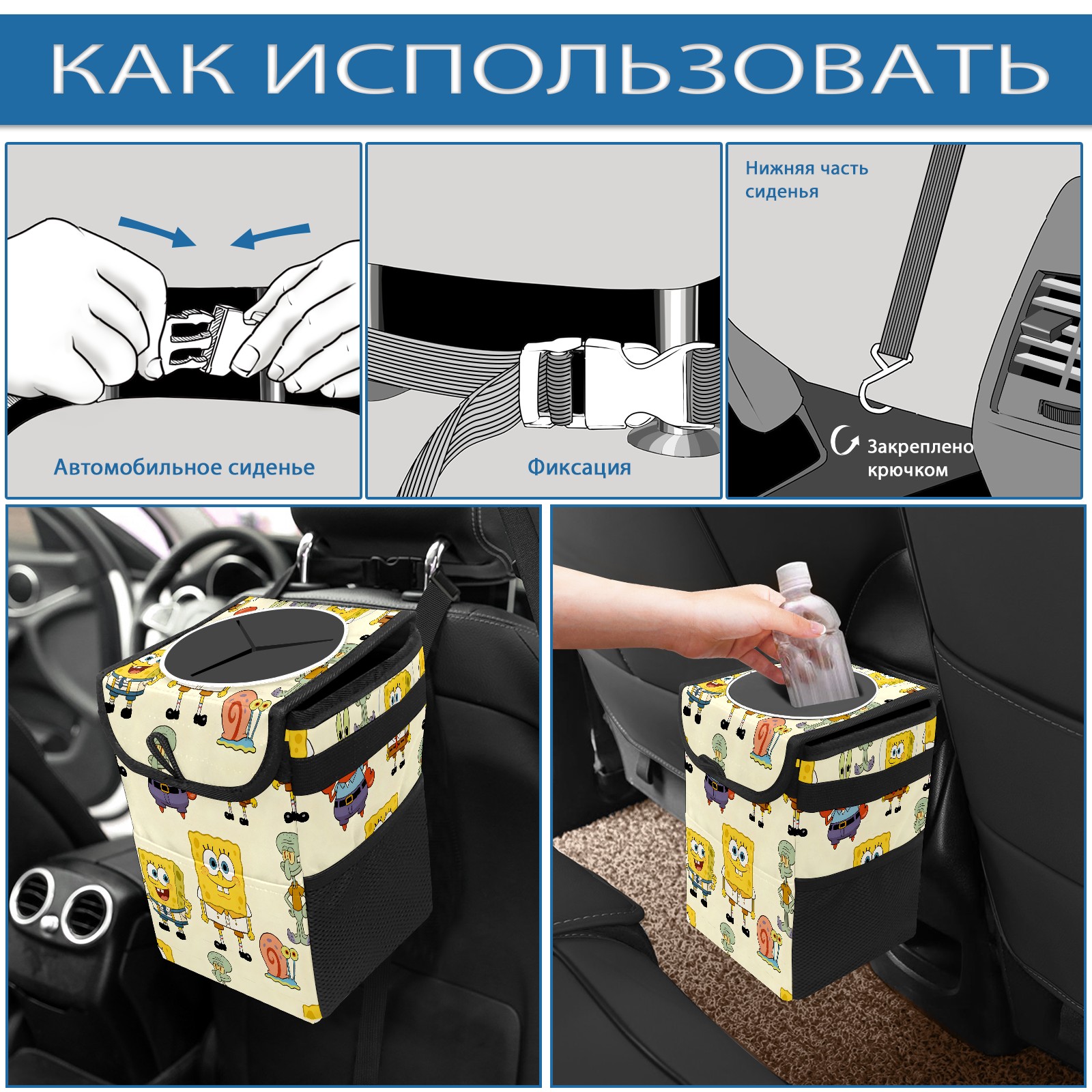 КАК ИСПОЛЬЗОВАТЬ

Автомобильное сиденье

Фиксация

Нижняя часть сиденья

Закреплено крючком