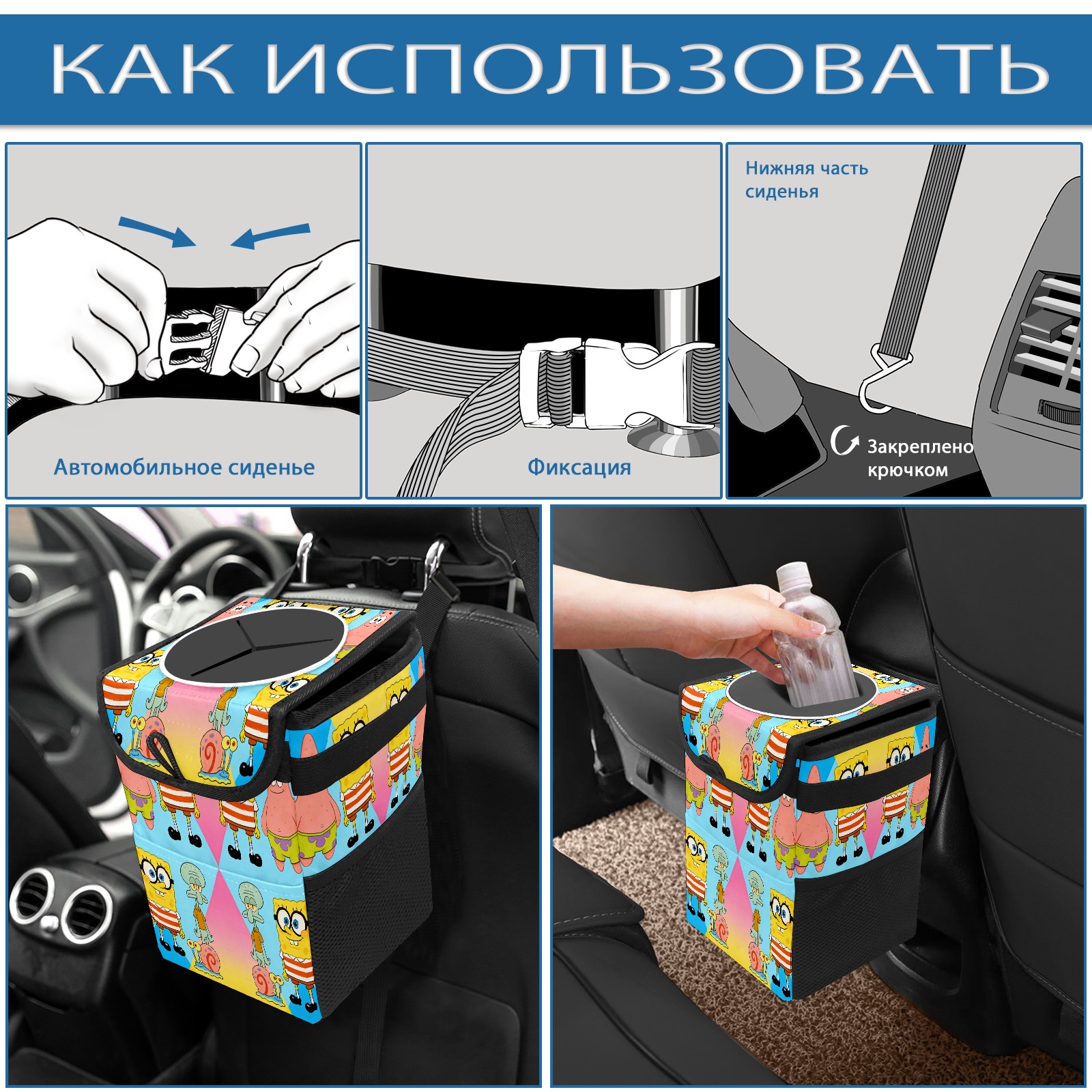 КАК ИСПОЛЬЗОВАТЬ

Автомобильное сиденье

Фиксация

Нижняя часть сиденья

Закреплено крючком