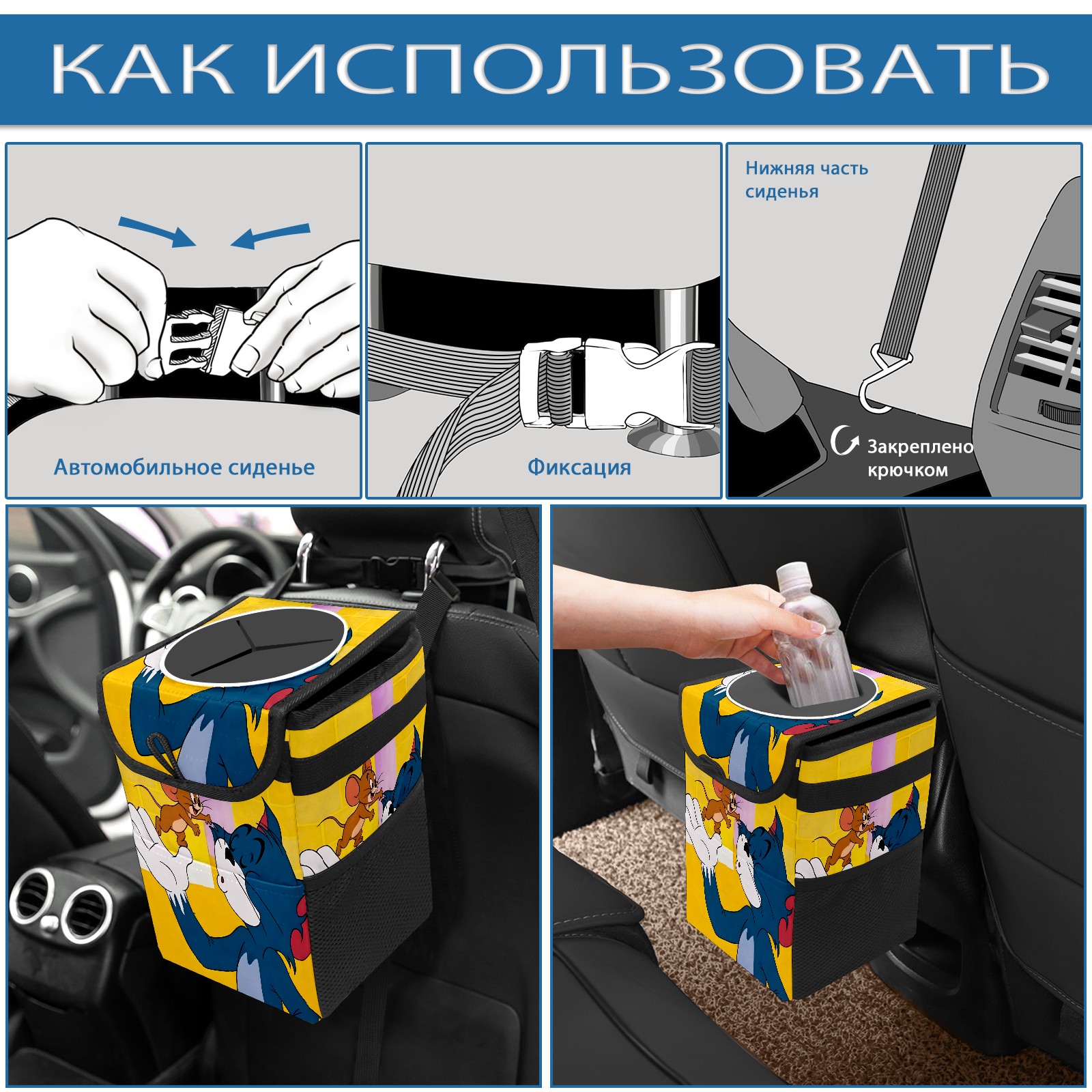 КАК ИСПОЛЬЗОВАТЬ

Автомобильное сиденье

Фиксация

Нижняя часть сиденья

Закреплено крючком