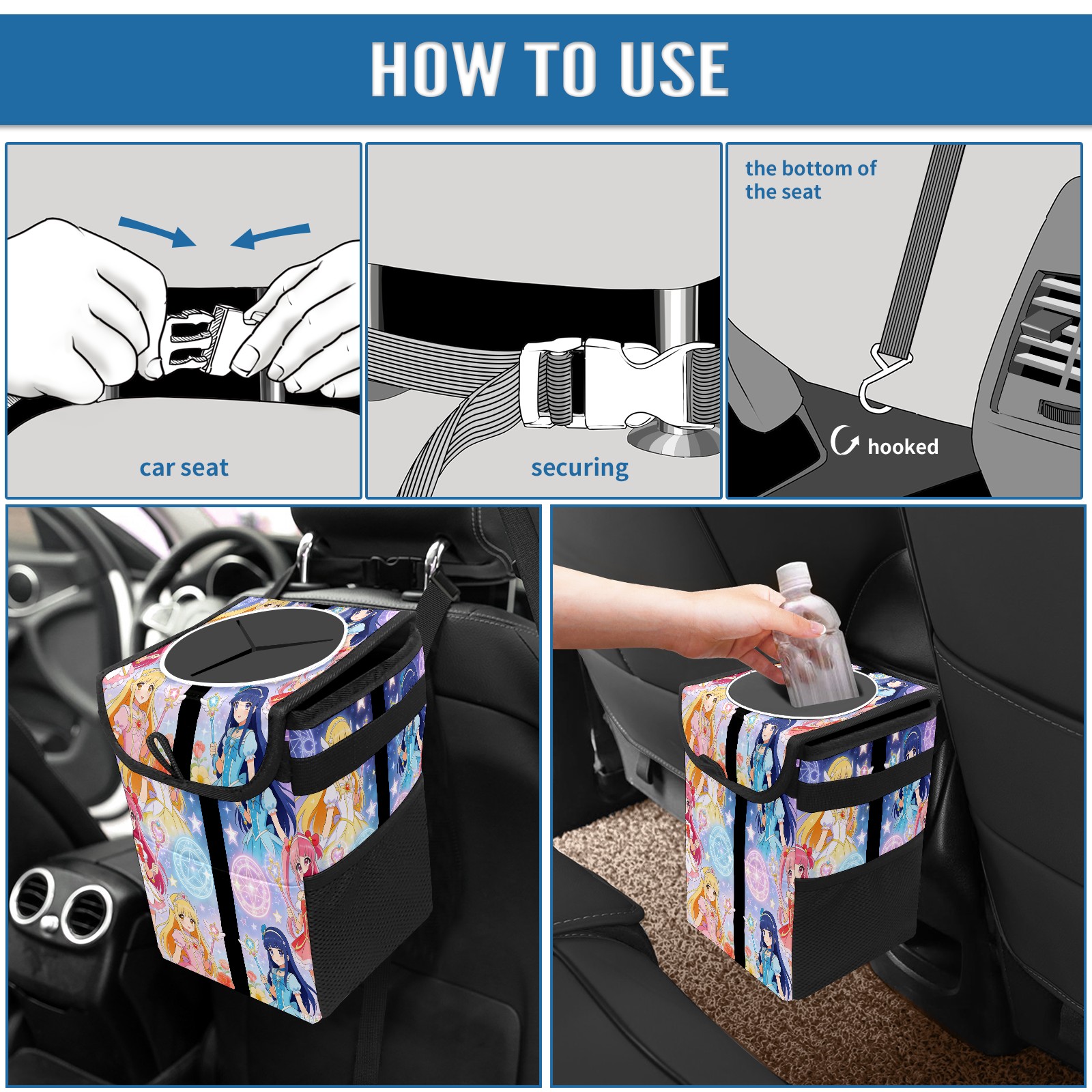 HOW TO USE

car seat

securing

the bottom of the seat

hooked