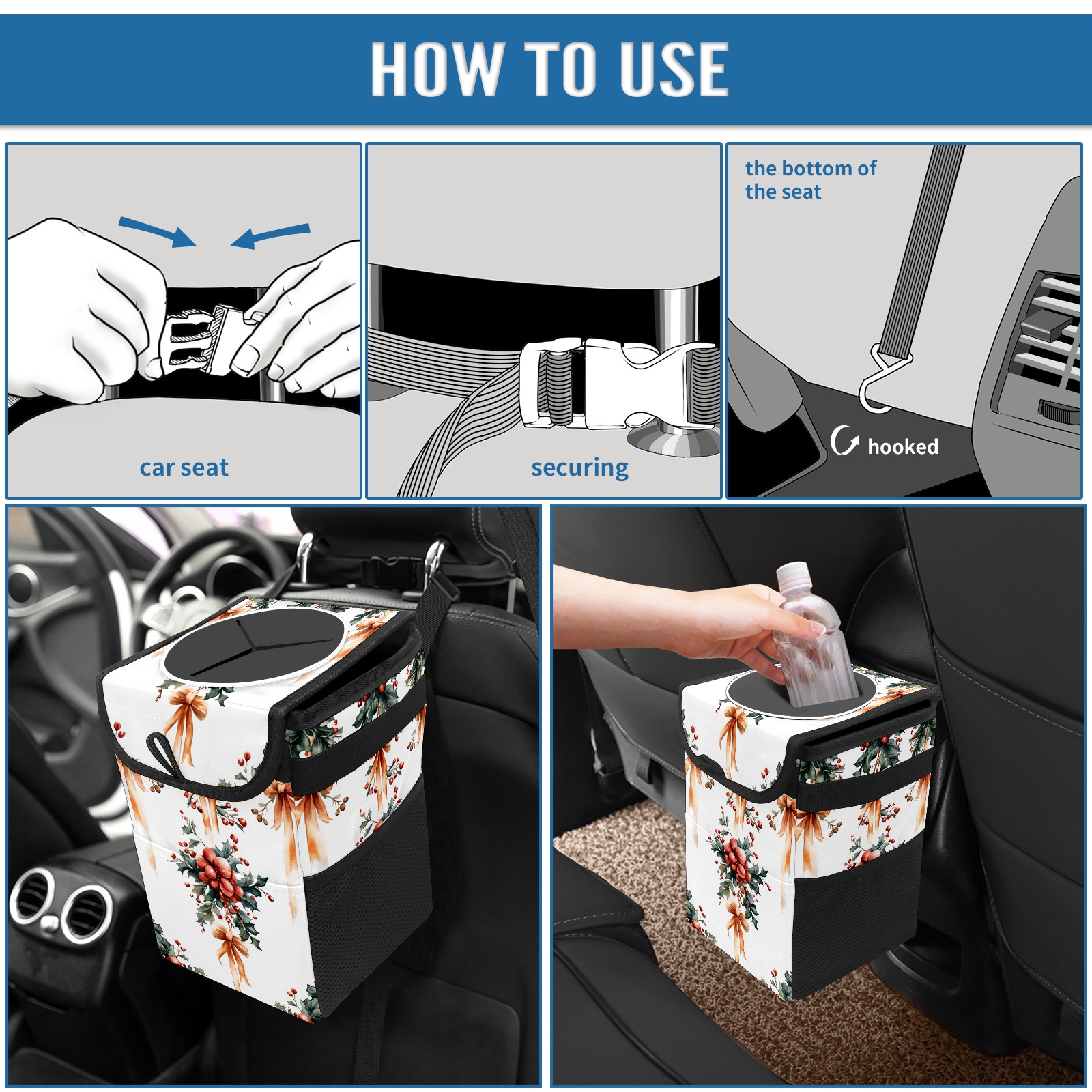 HOW TO USE

car seat

securing

the bottom of the seat

hooked