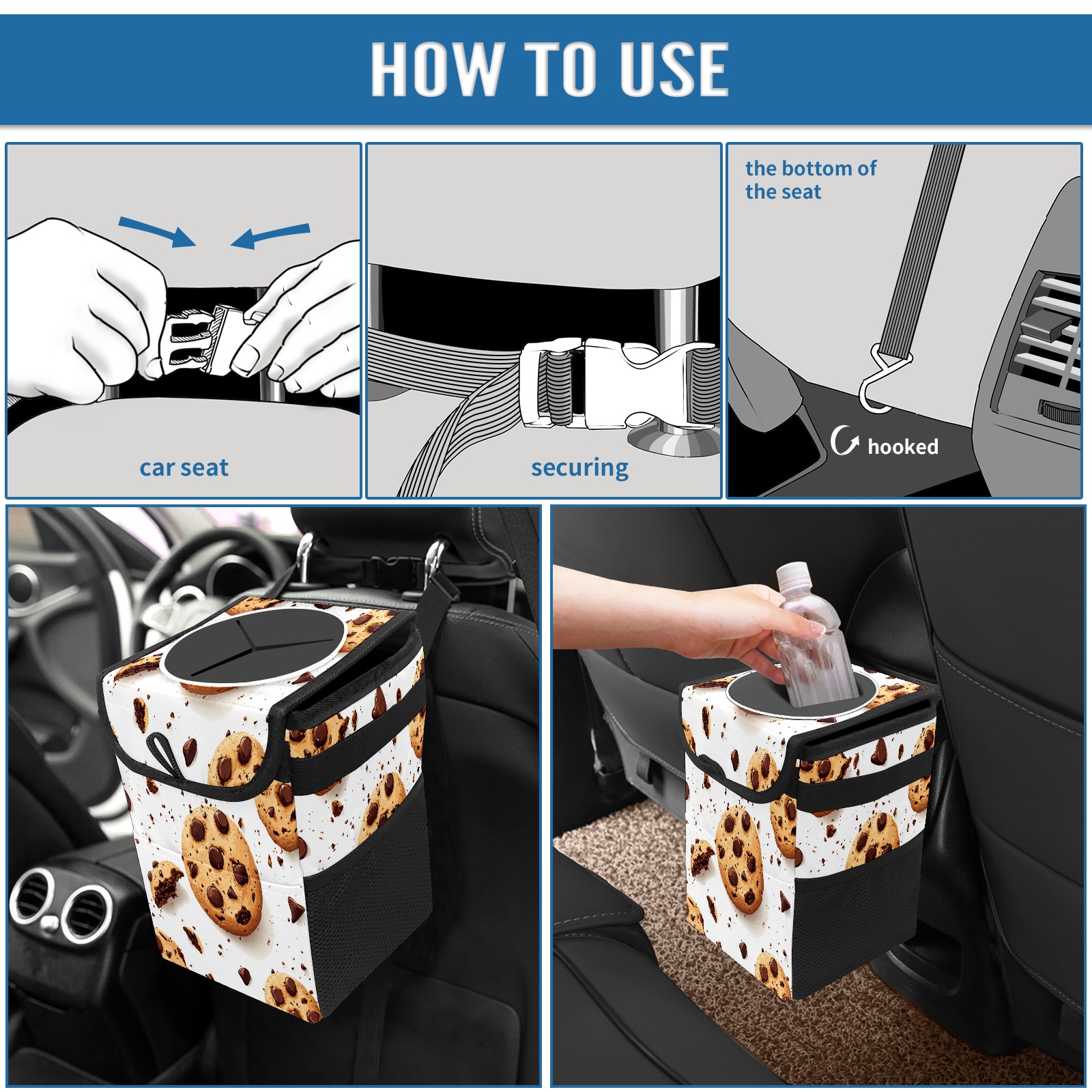 HOW TO USE

car seat

securing

the bottom of the seat

hooked