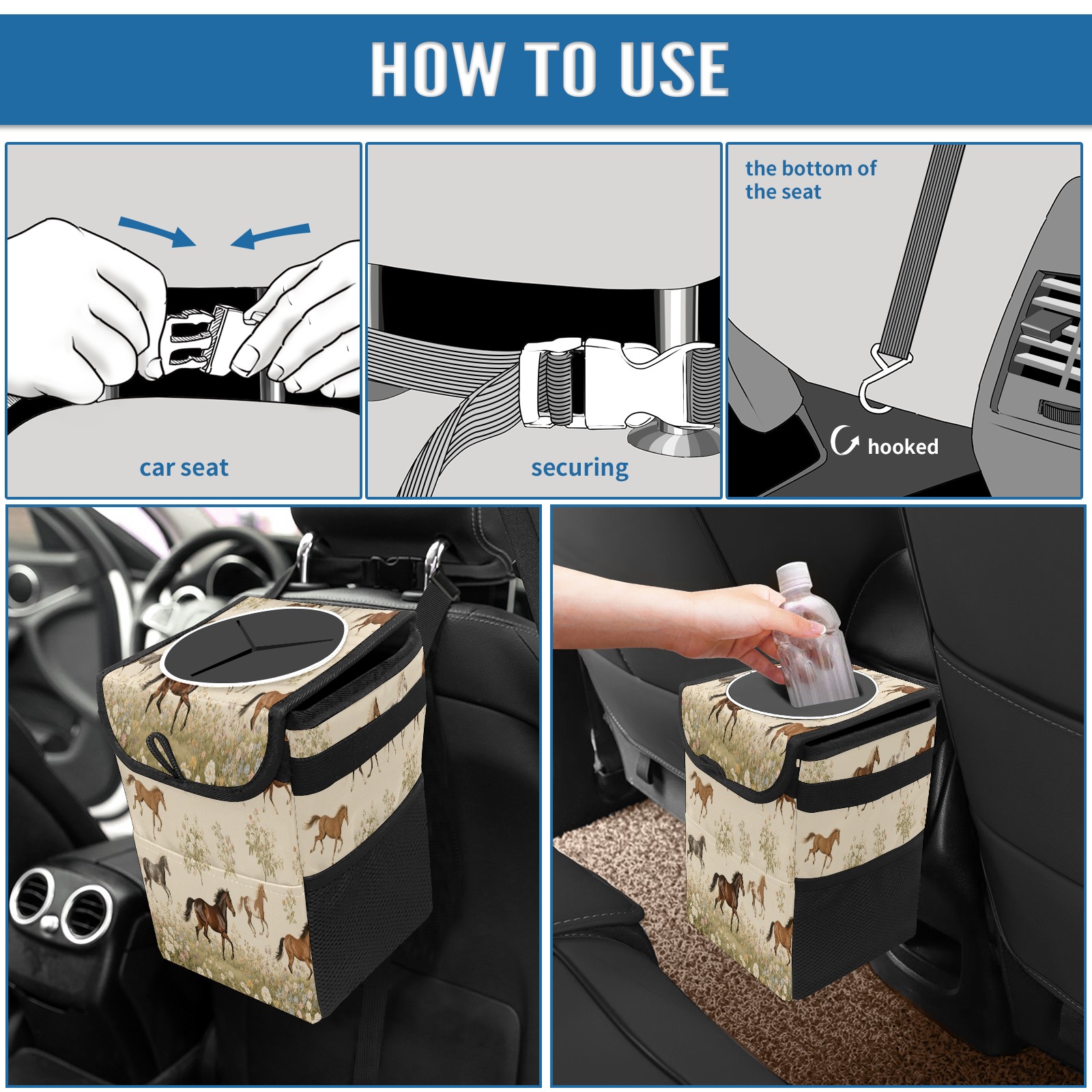 HOW TO USE

car seat

securing

the bottom of the seat

hooked