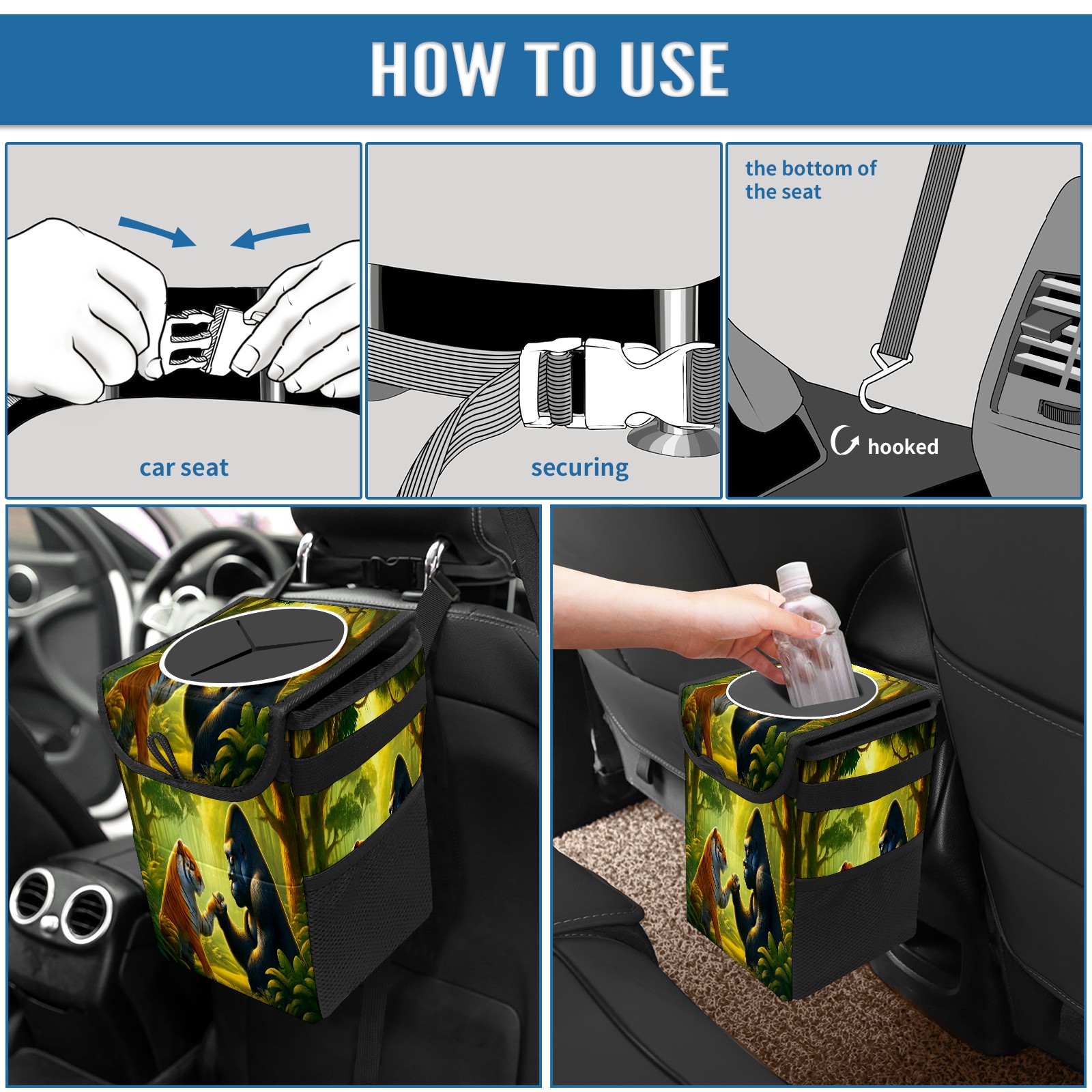 HOW TO USE

car seat

securing

the bottom of the seat

hooked