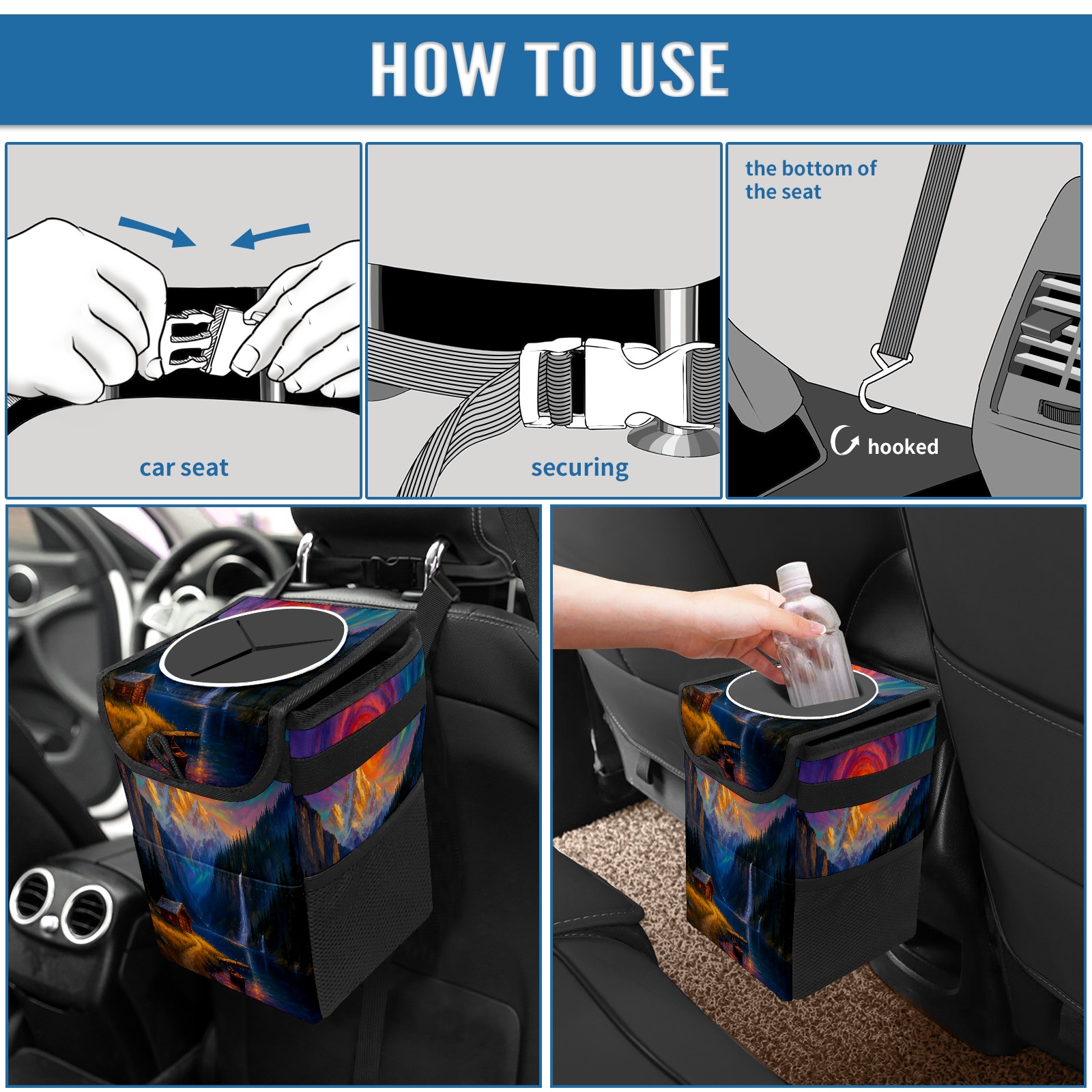 HOW TO USE

car seat

securing

the bottom of the seat

hooked