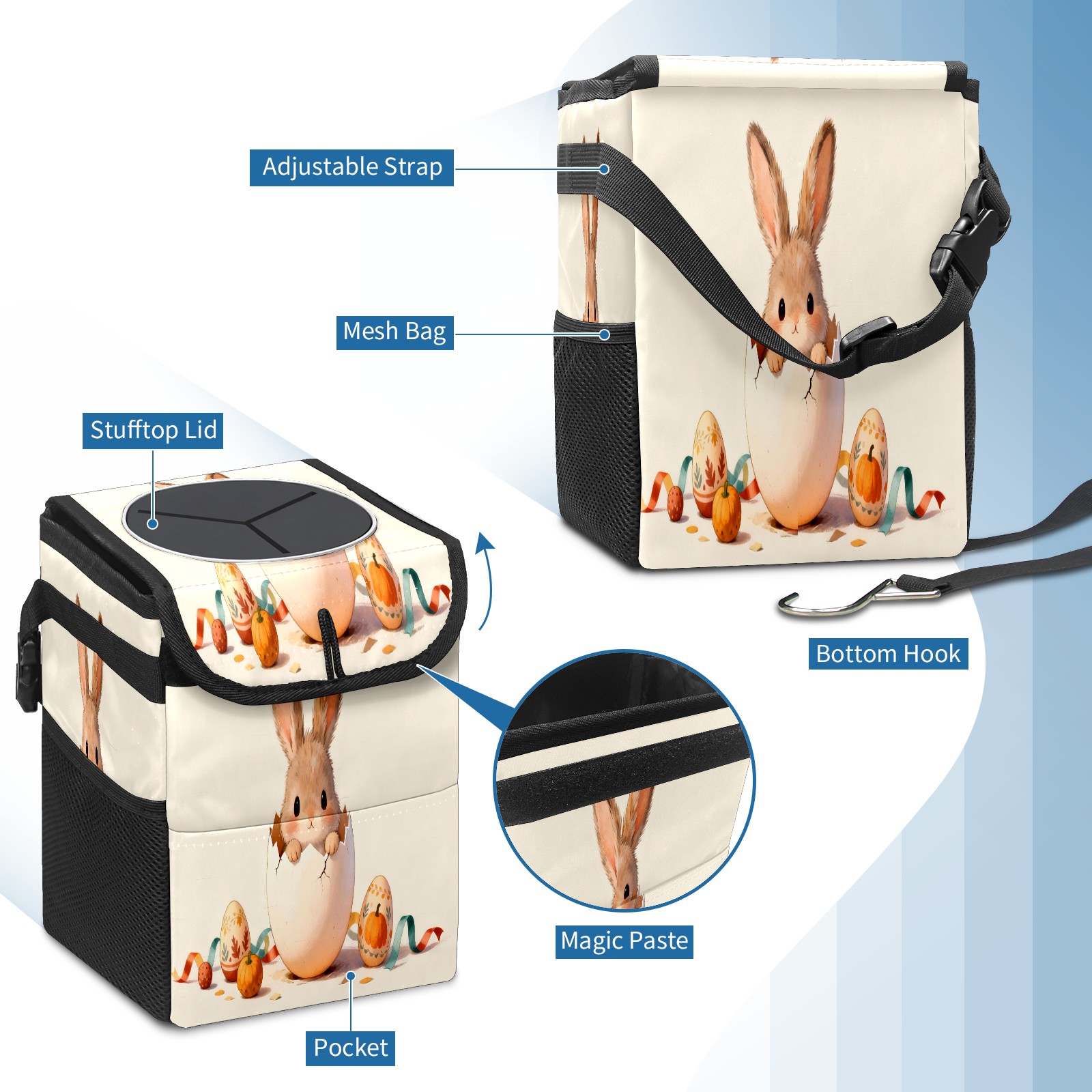 Adjustable Strap

Mesh Bag

Stufftop Lid

Bottom Hook

Magic Paste

Pocket