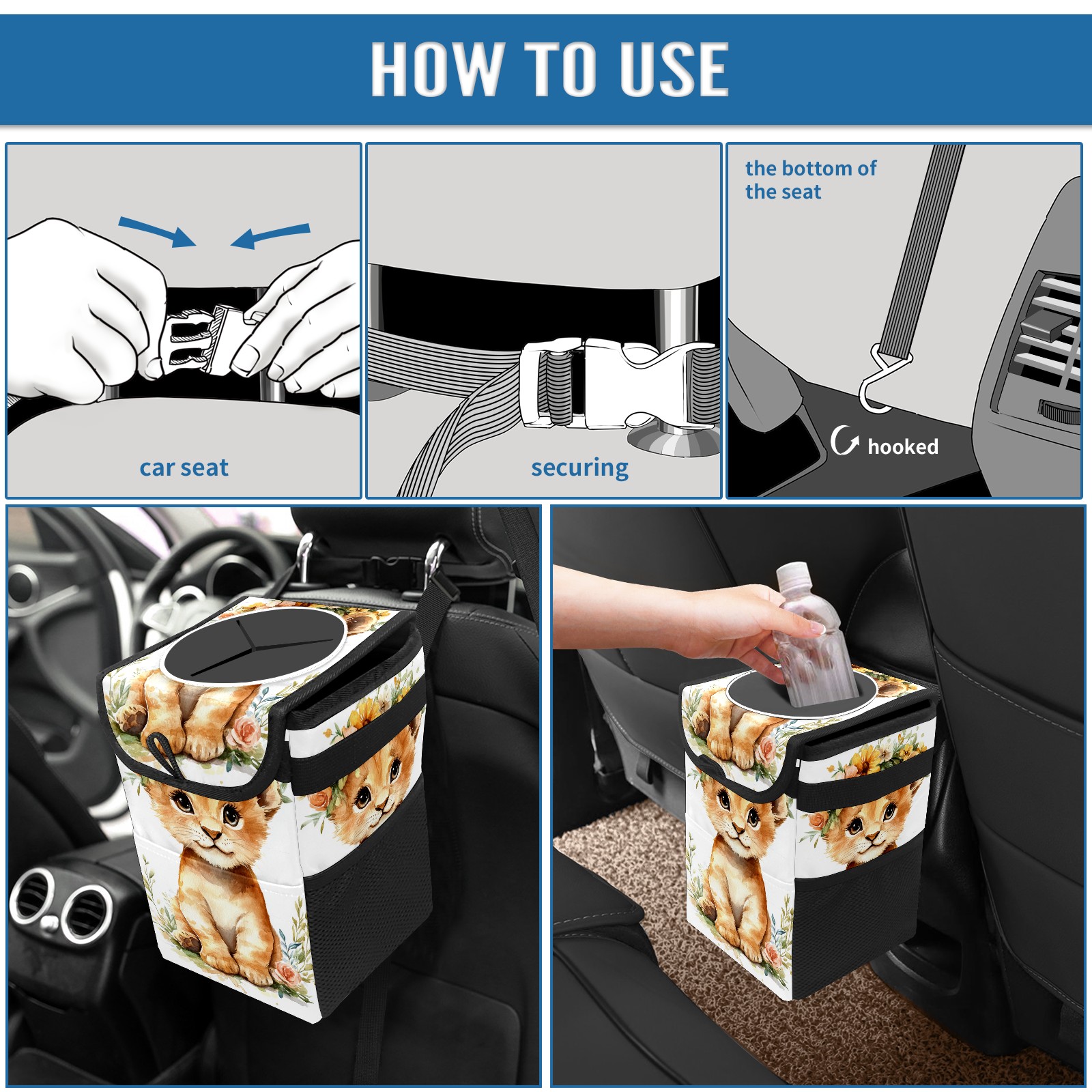 HOW TO USE

car seat

securing

the bottom of the seat

hooked