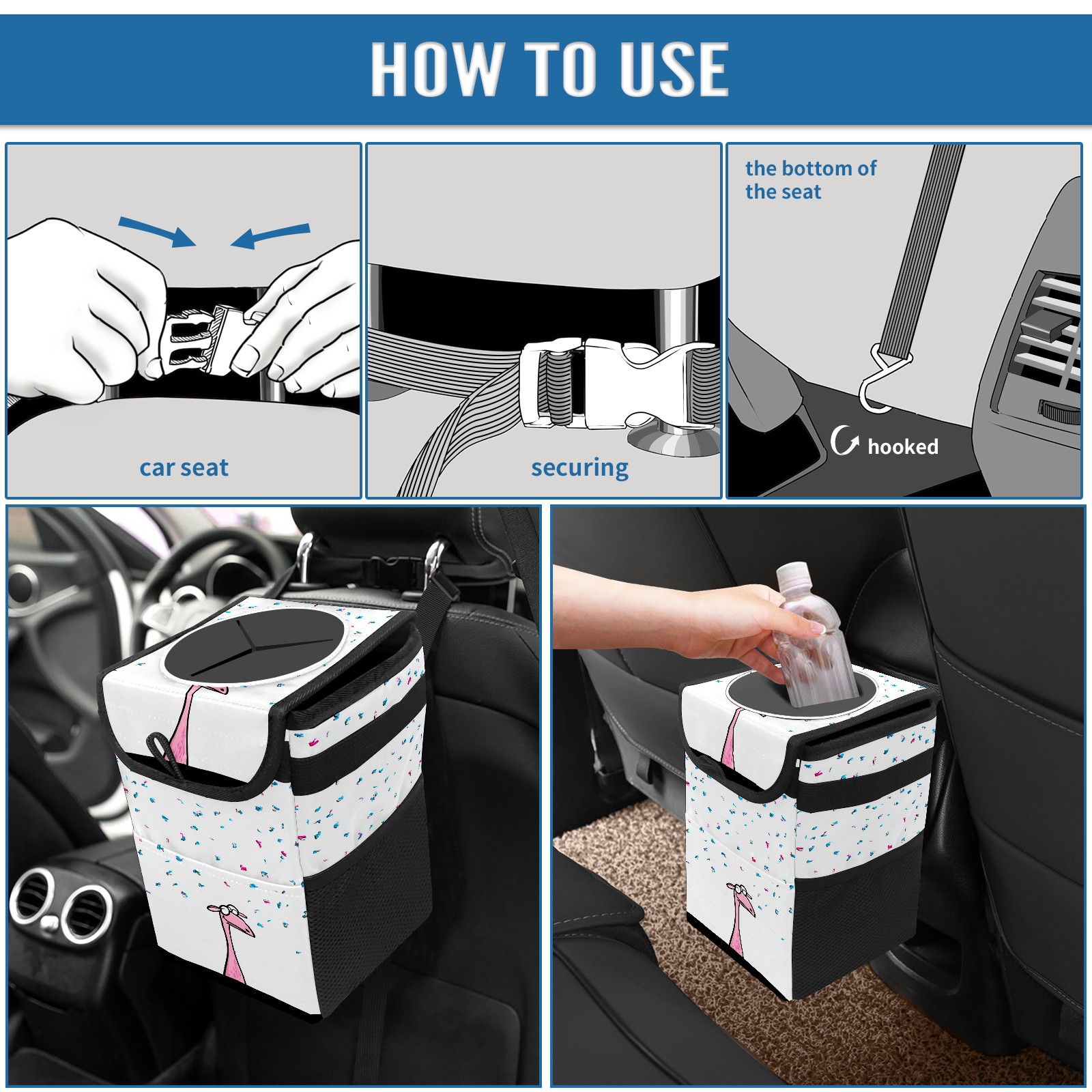 HOW TO USE

car seat

securing

the bottom of the seat

hooked