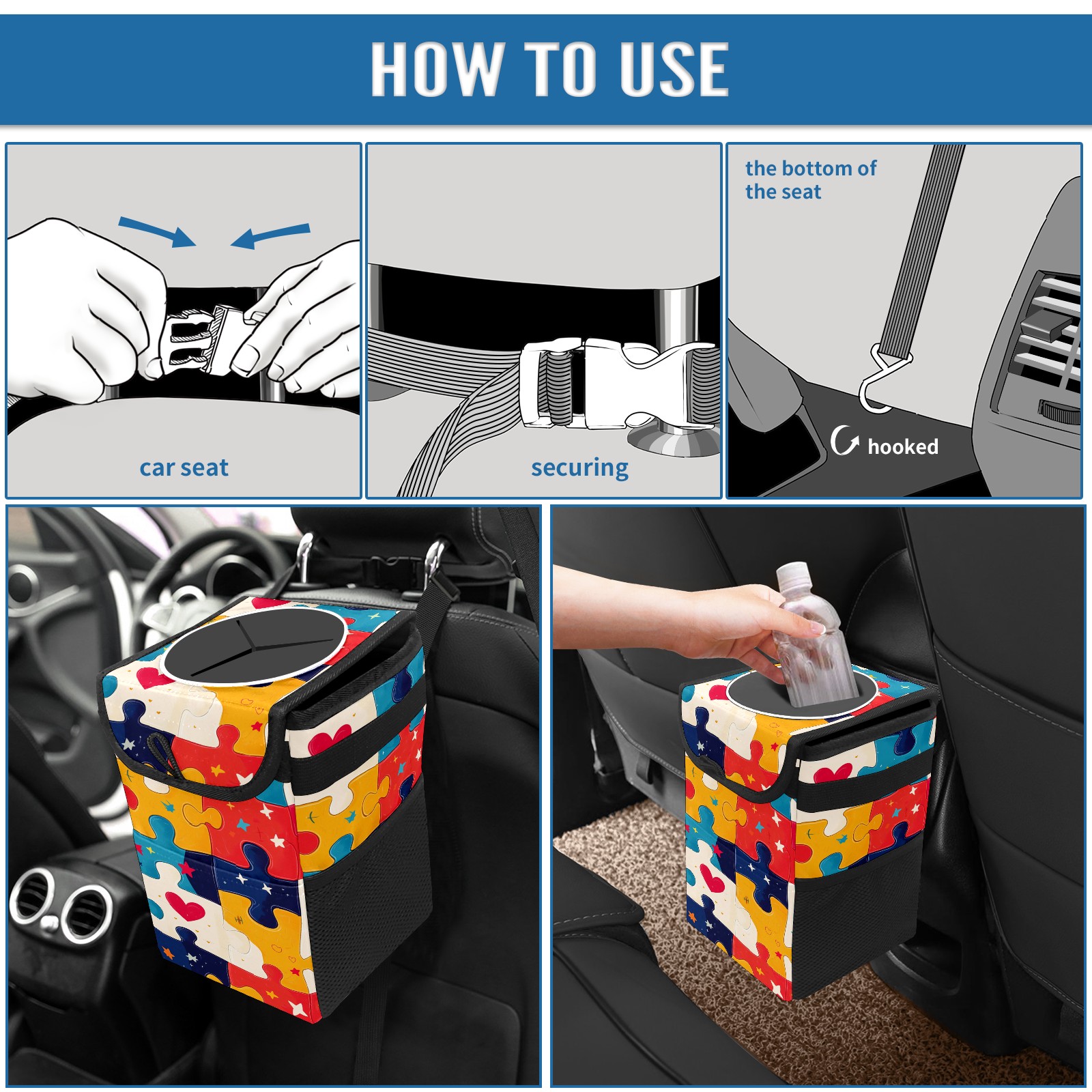 HOW TO USE

car seat

securing

the bottom of the seat

hooked