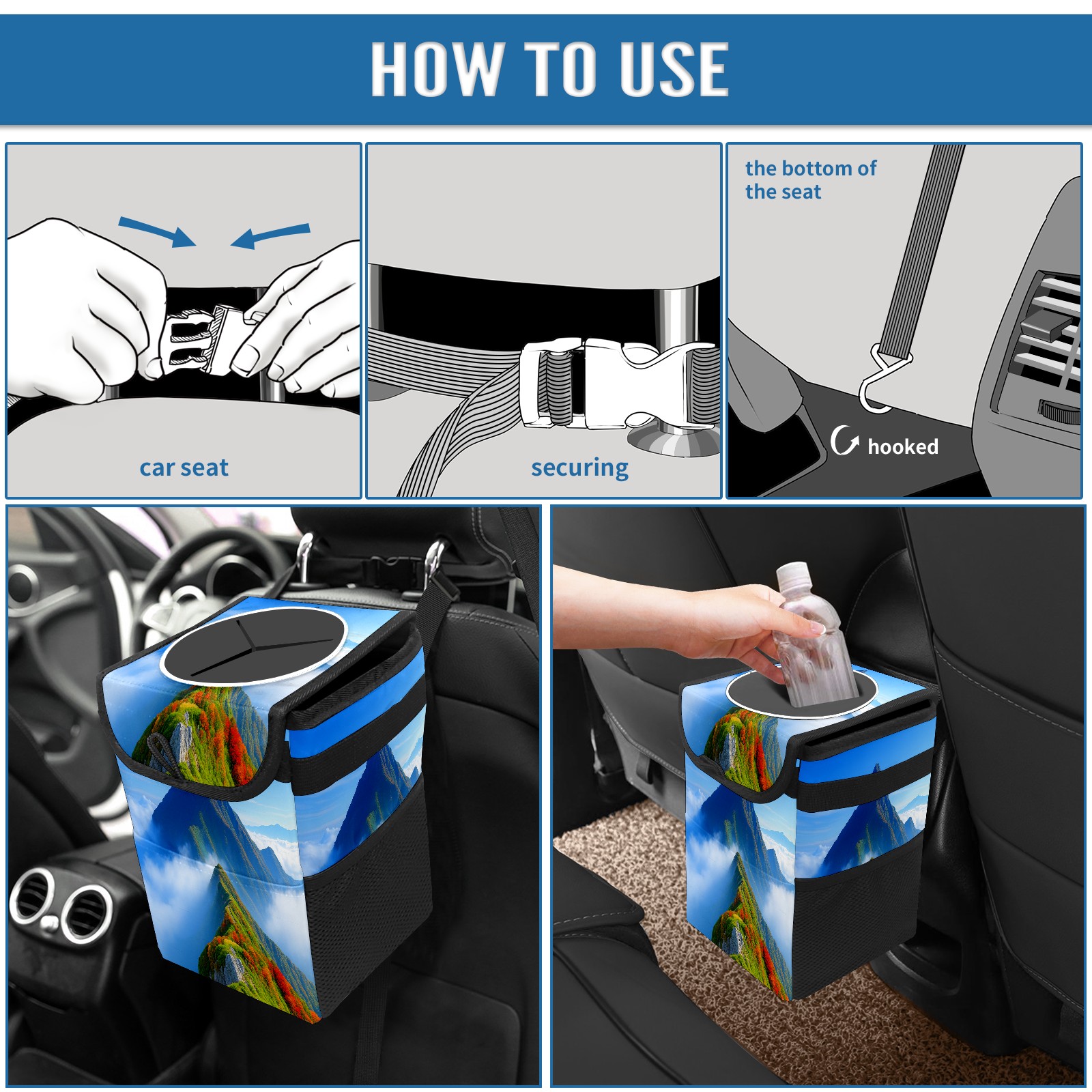 HOW TO USE

car seat

securing

the bottom of the seat

hooked