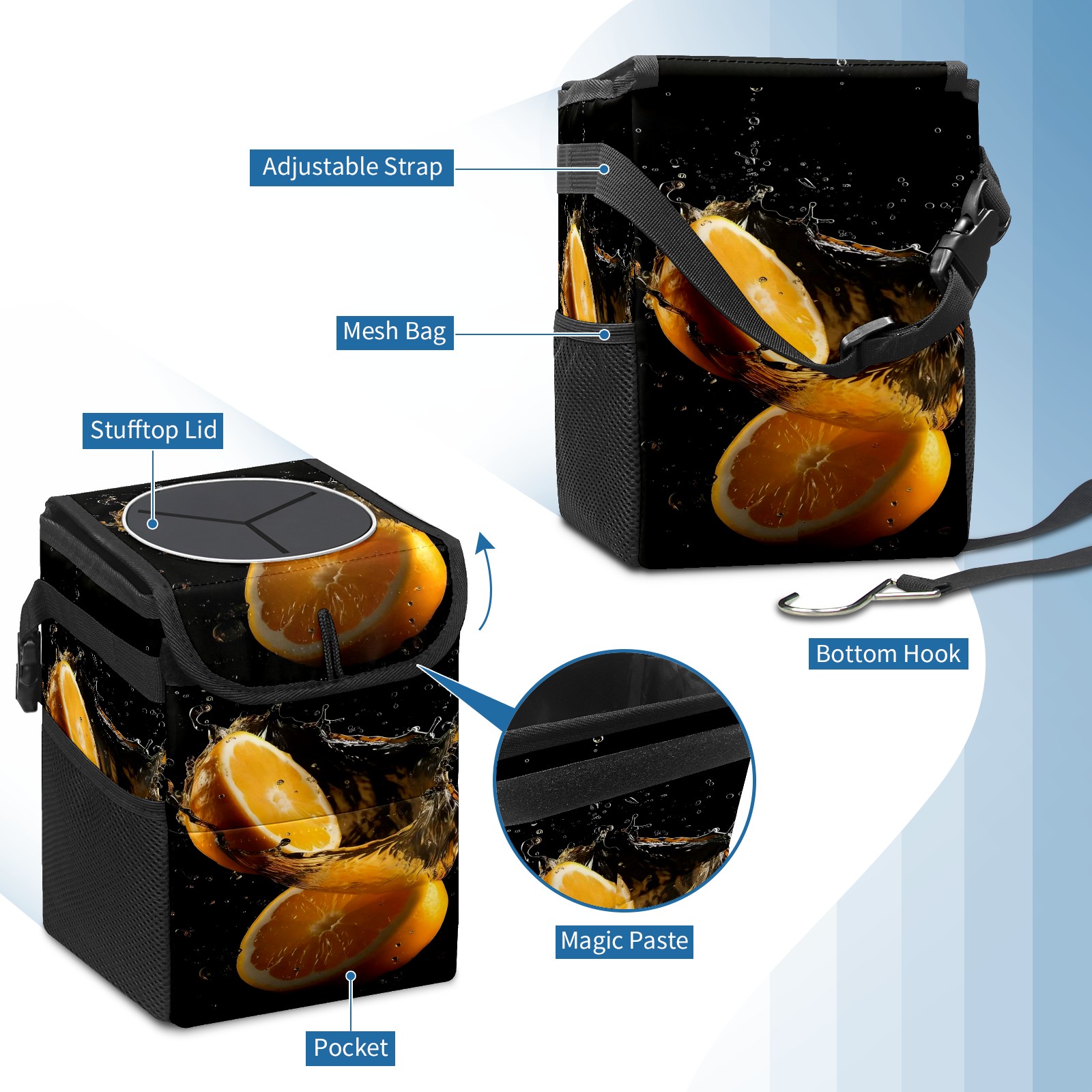 Adjustable Strap

Mesh Bag

Stufftop Lid

Bottom Hook

Magic Paste

Pocket