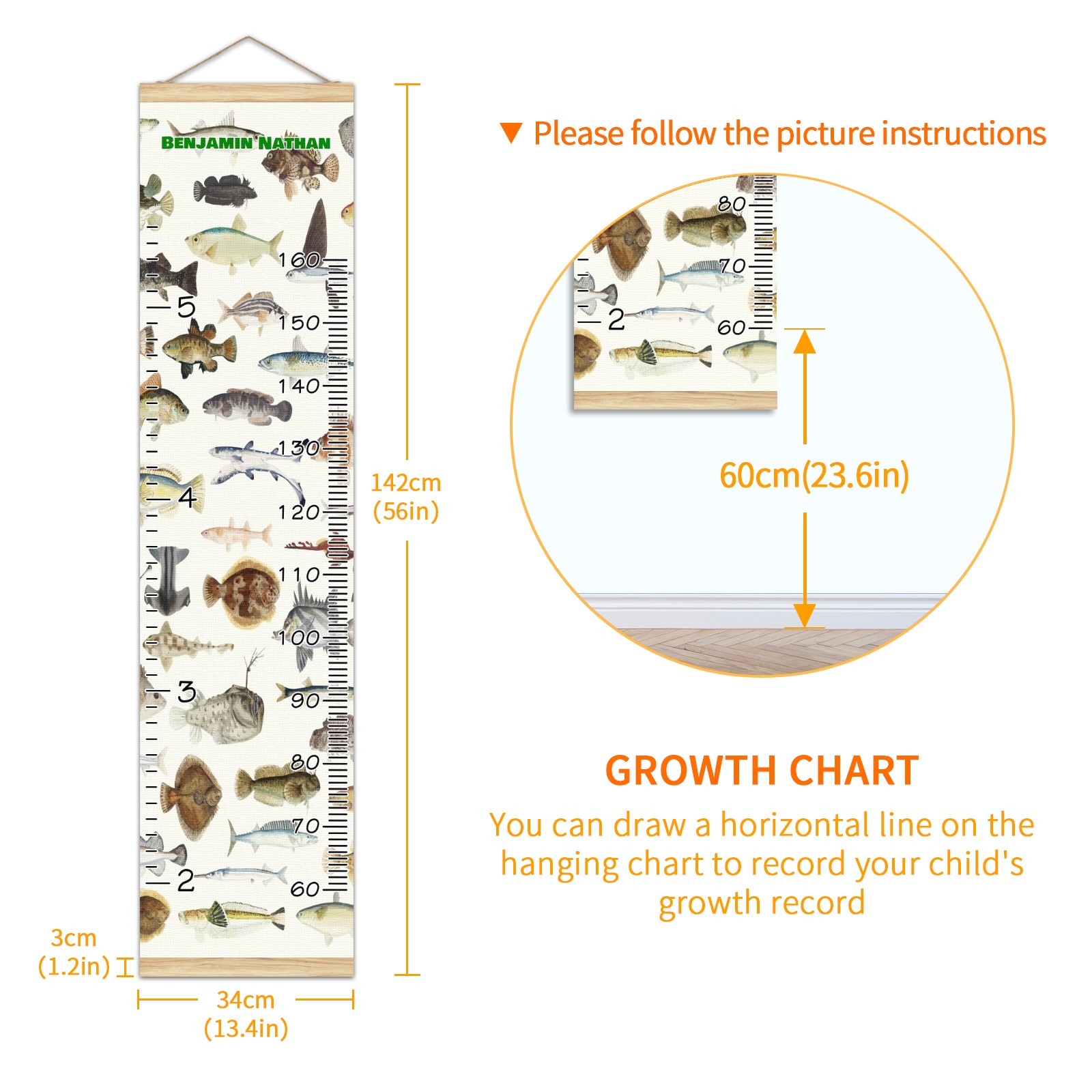 BENJAMIN NATHAN

160
5
150
140
130
4
120
110
100
3
90
80
70
2
60

142cm
(56in)

3cm
(1.2in)

34cm
(13.4in)

▼ Please follow the picture instructions

80
70
2
60

60cm(23.6in)

GROWTH CHART

You can draw a horizontal line on the hanging chart to record your child's growth record