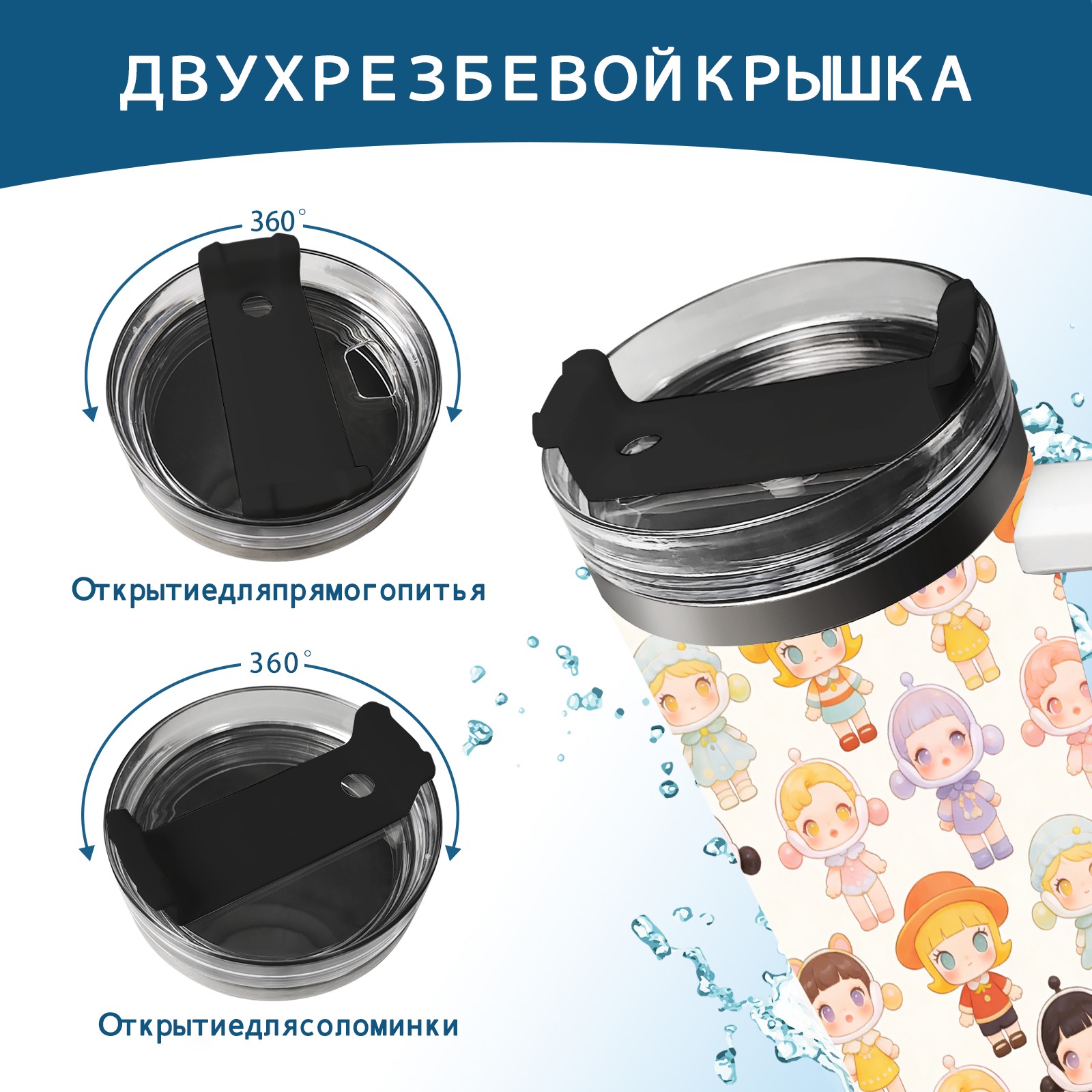 ДВУХРЕЗБЕВОЙКРЫШКА

360°

Открытиедляпрямогопитья

360°

Открытиедлясоломинки