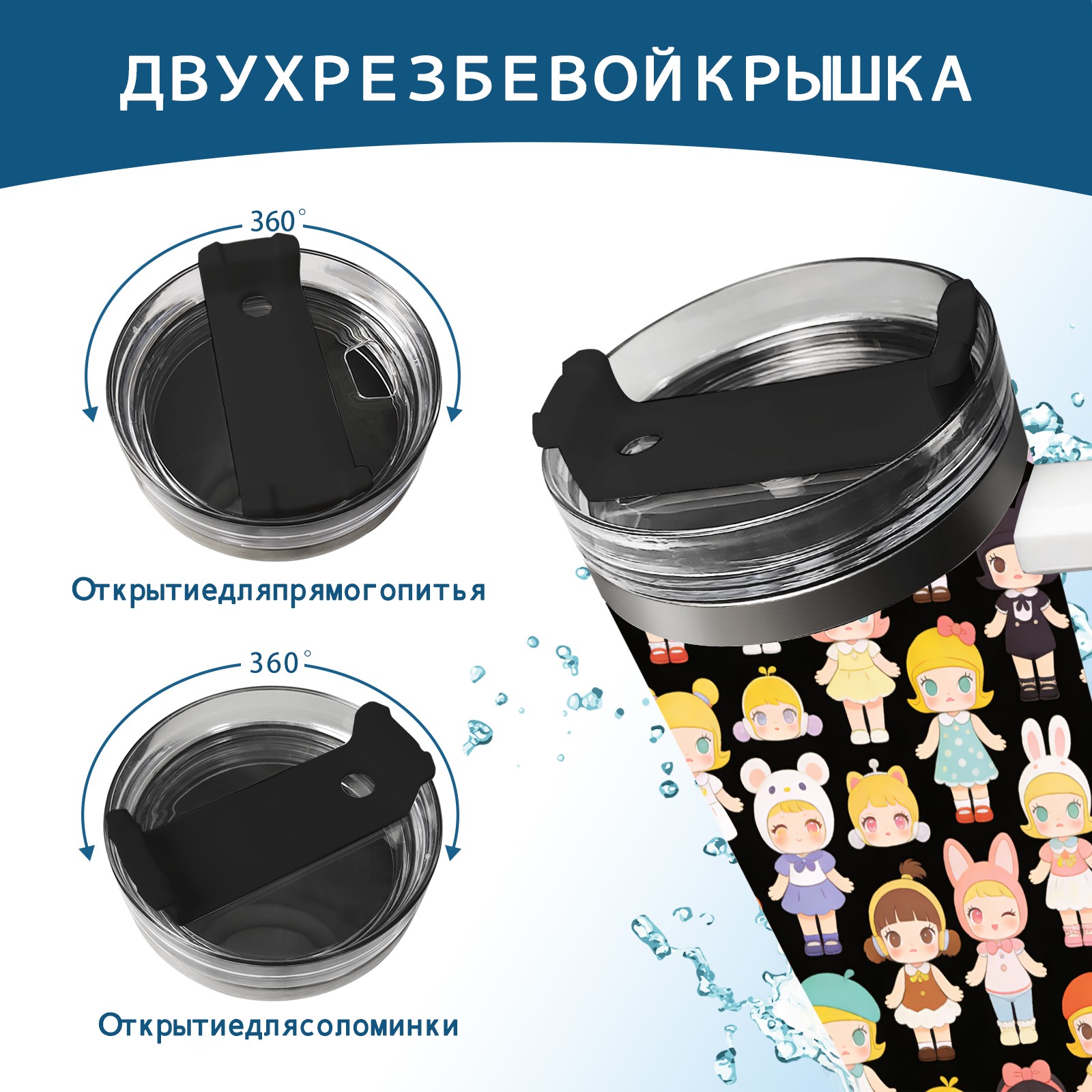 ДВУХРЕЗБЕВОЙКРЫШКА

360°

Открытиедляпрямогопитья

360°

Открытиедлясоломинки