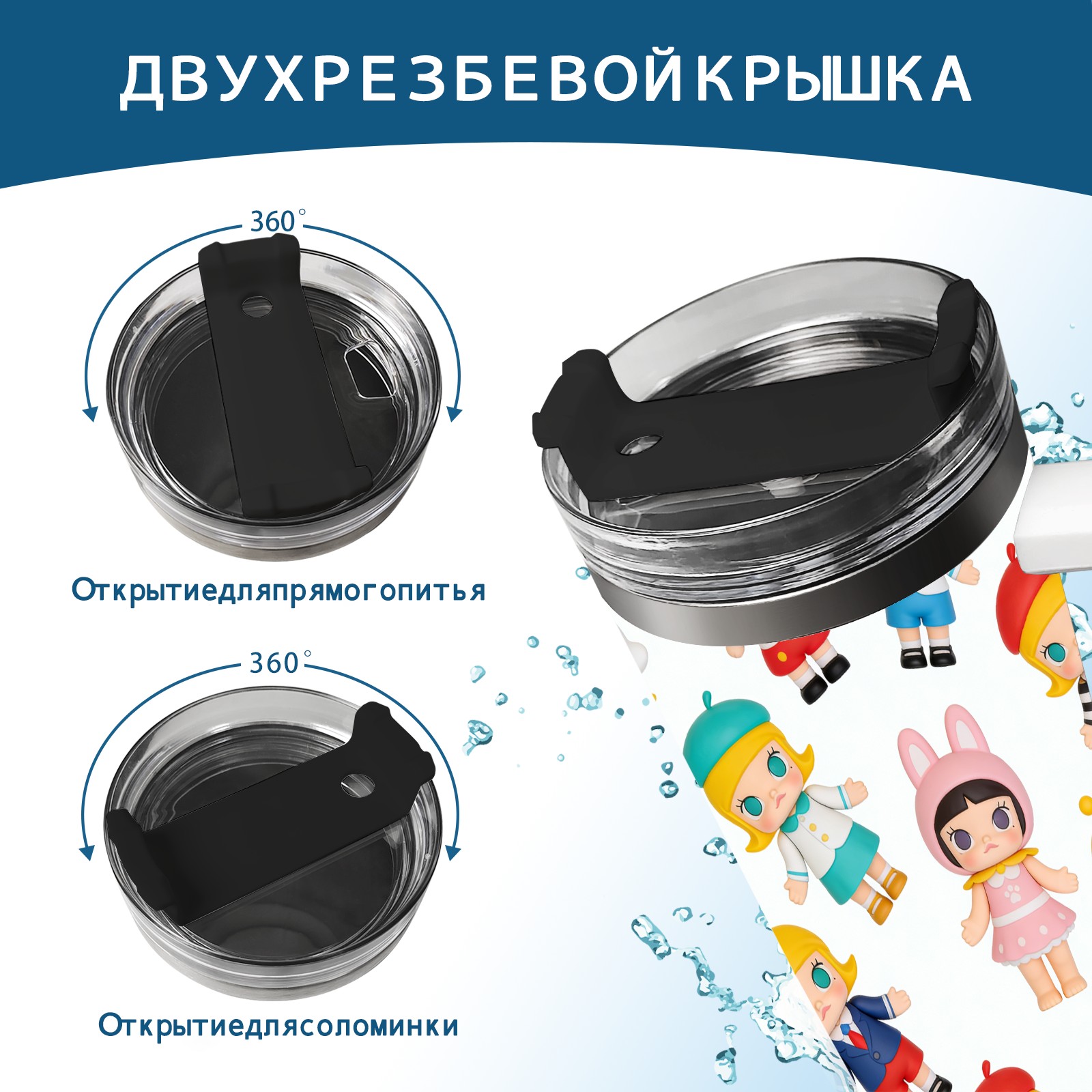 ДВУХРЕЗБЕВОЙКРЫШКА

360°

Открытиедляпрямогопитья

360°

Открытиедлясоломинки