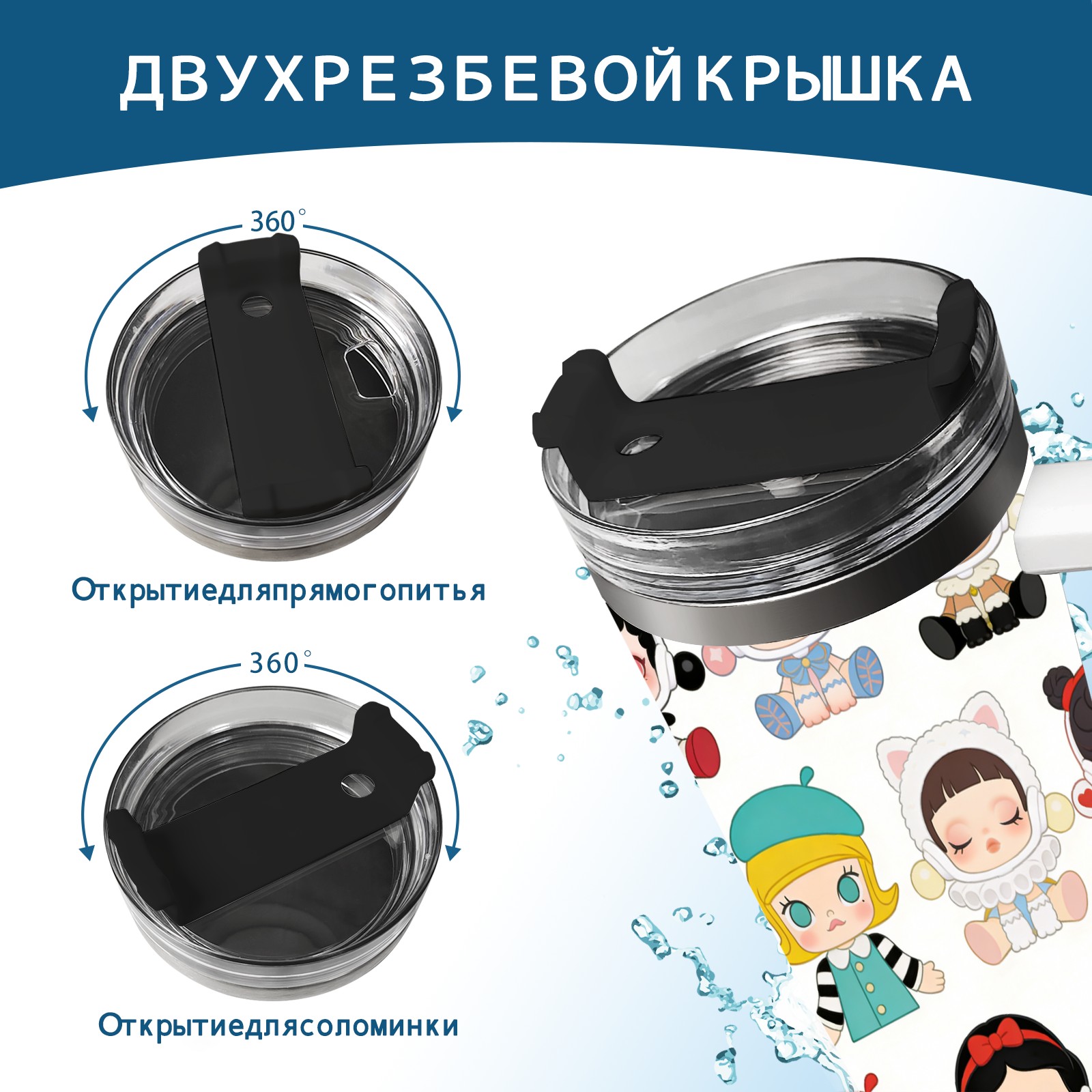 ДВУХРЕЗБЕВОЙКРЫШКА

360°

Открытиедляпрямогопитья

360°

Открытиедлясоломинки