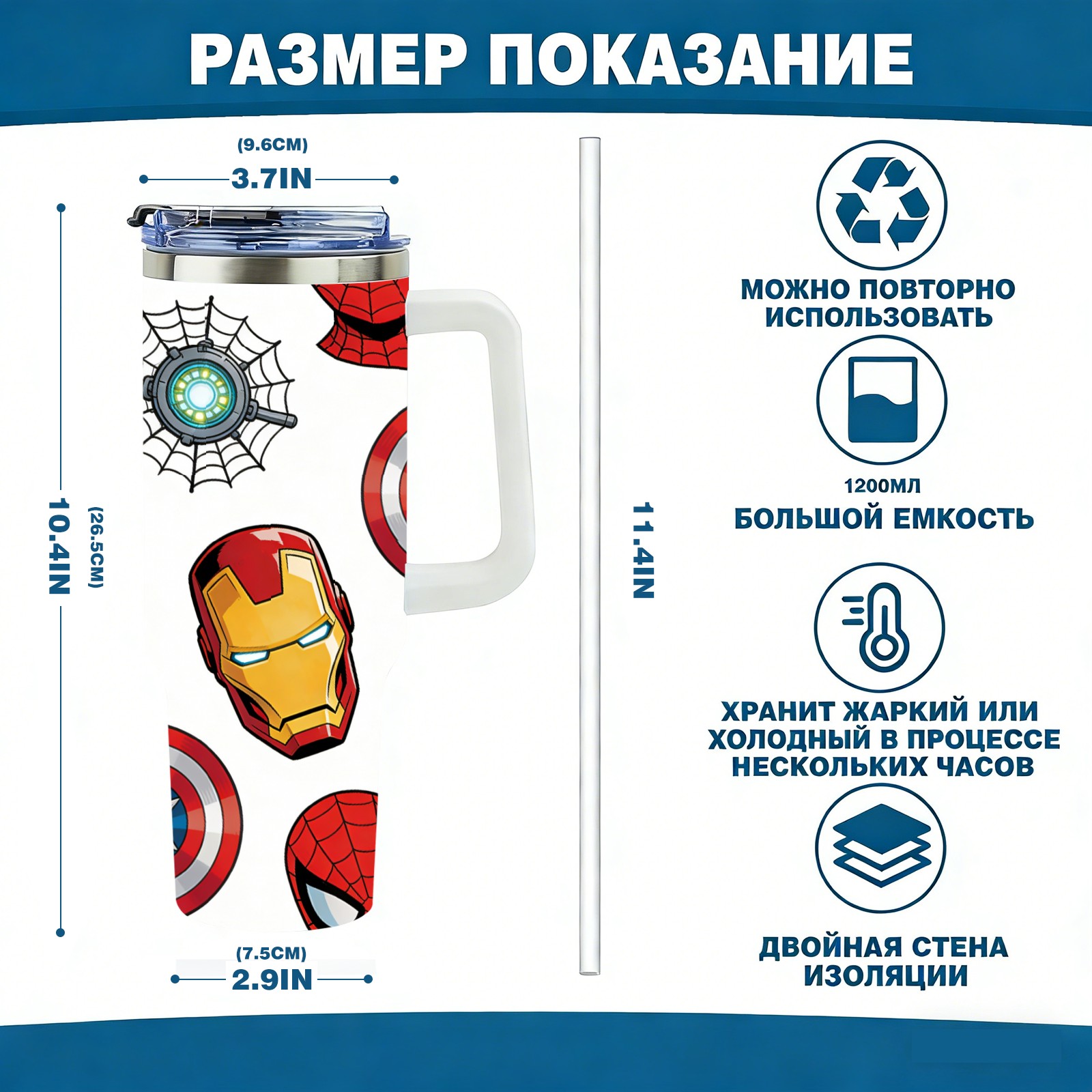 РАЗМЕР ПОКАЗАНИЕ

(9.6CM)
3.7IN

10.4IN
(26.5CM)

(7.5CM)
2.9IN

11.4IN

МОЖНО ПОВТОРНО ИСПОЛЬЗОВАТЬ

1200МЛ
БОЛЬШОЙ ЕМКОСТЬ

ХРАНИТ ЖАРКИЙ ИЛИ ХОЛОДНЫЙ В ПРОЦЕССЕ НЕСКОЛЬКИХ ЧАСОВ

ДВОЙНАЯ СТЕНА ИЗОЛЯЦИИ