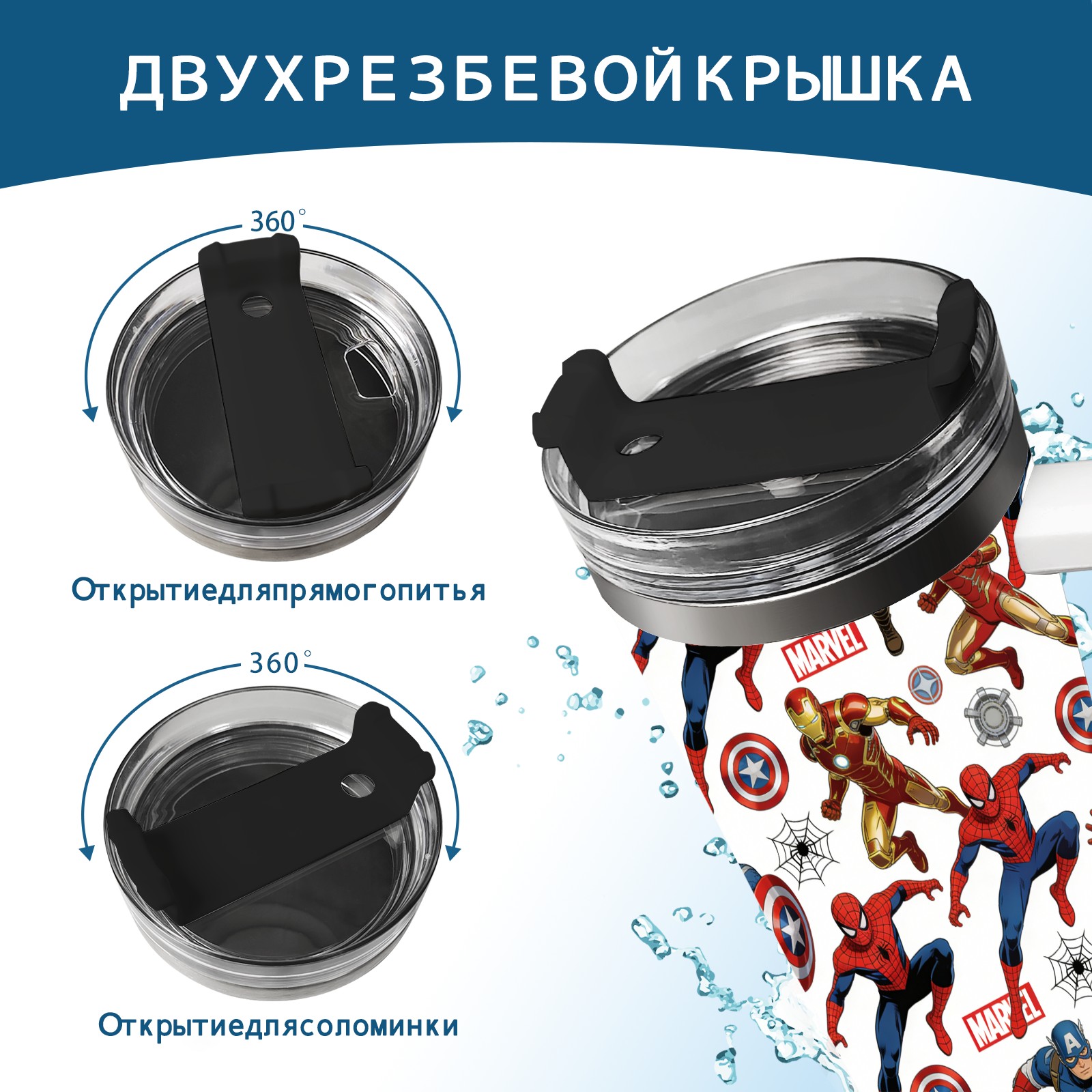 ДВУХРЕЗБЕВОЙКРЫШКА

360°

Открытиедляпрямогопитья

360°

Открытиедлясоломинки

MARVEL

MARVEL