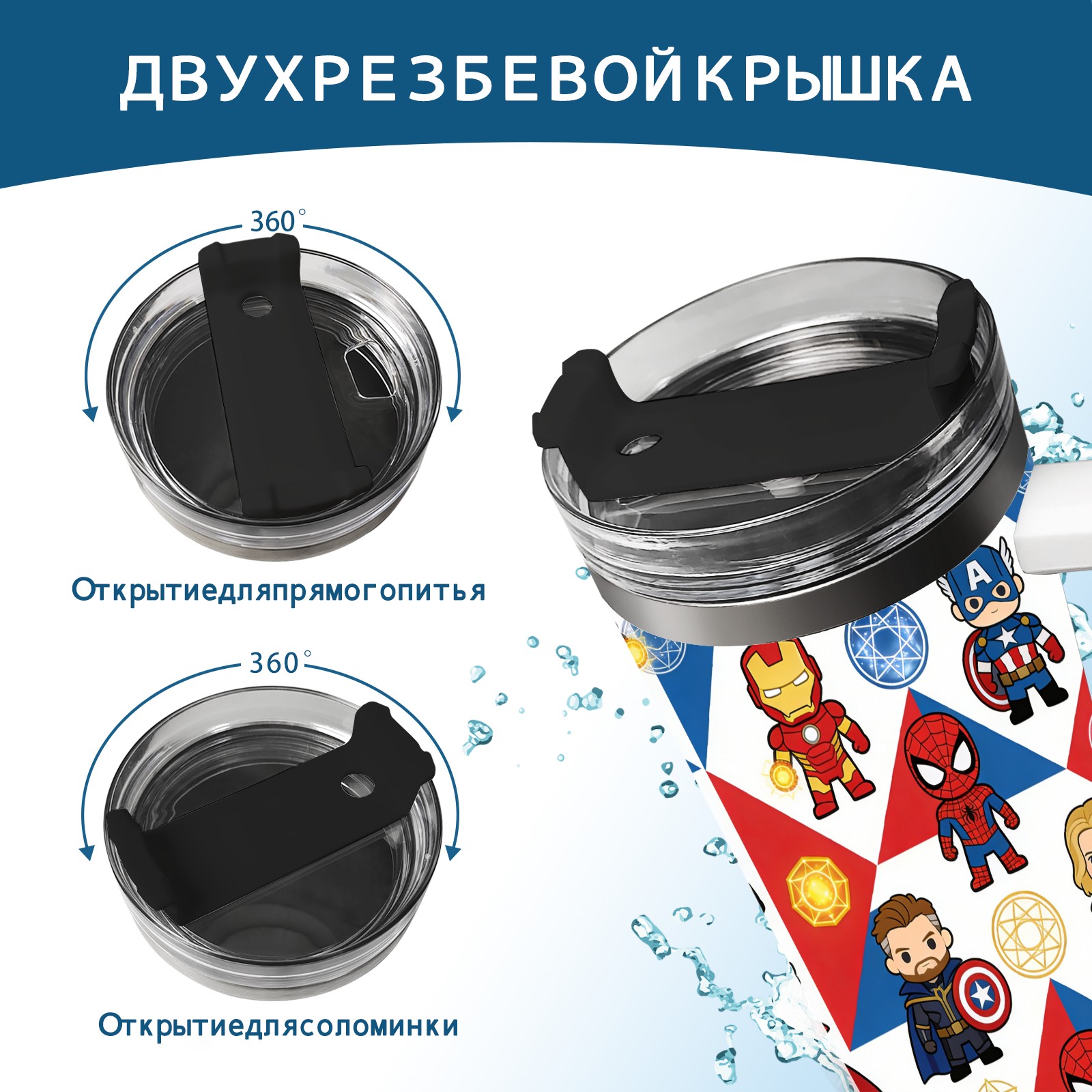 ДВУХРЕЗБЕВОЙКРЫШКА

360°

Открытиедляпрямогопитья

360°

Открытиедлясоломинки

A