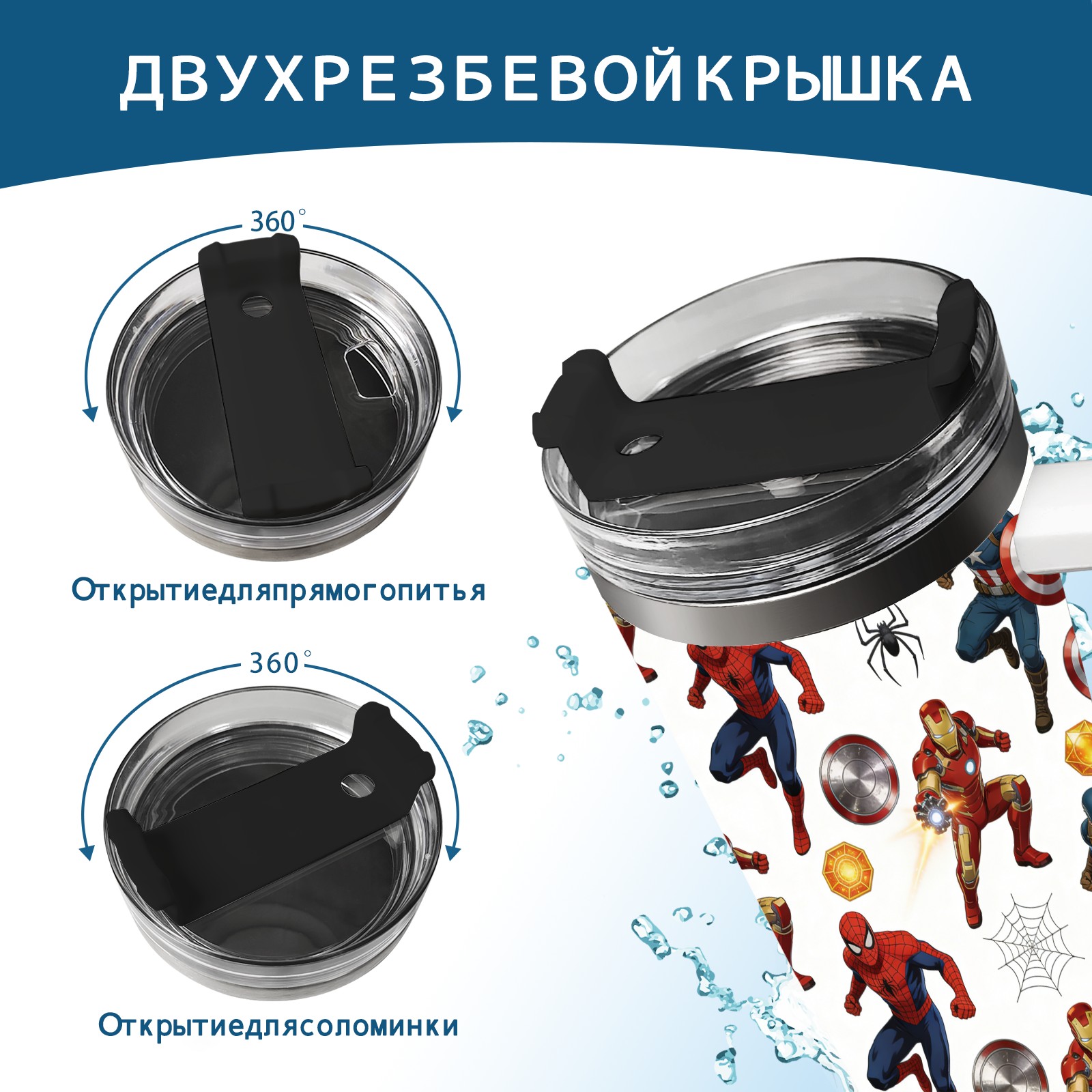 ДВУХРЕЗБЕВОЙКРЫШКА

360°

Открытиедляпрямогопитья

360°

Открытиедлясоломинки