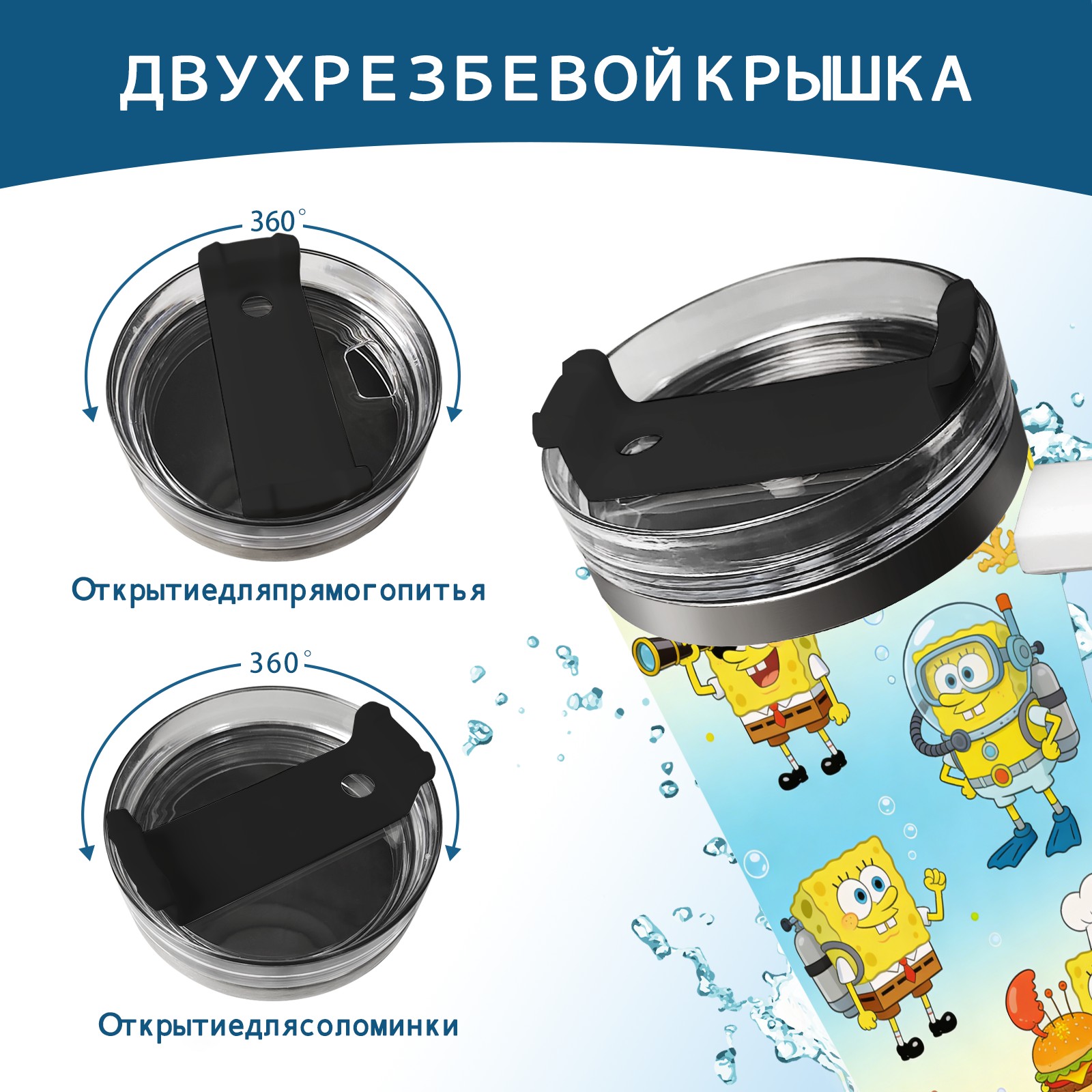 ДВУХРЕЗБЕВОЙКРЫШКА

360°

Открытиедляпрямогопитья

360°

Открытиедлясоломинки