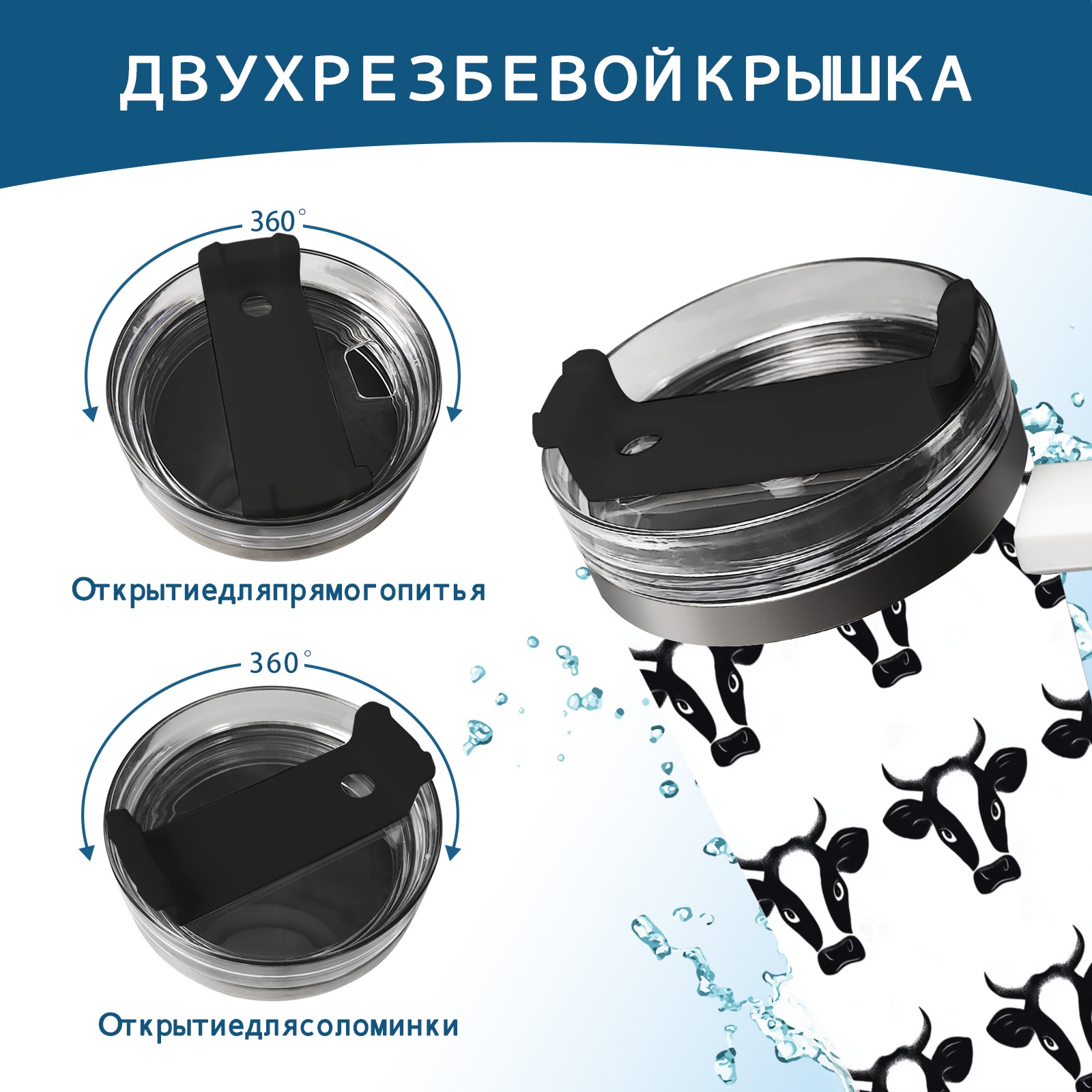 ДВУХРЕЗБЕВОЙКРЫШКА

360°

Открытиедляпрямогопитья

360°

Открытиедлясоломинки