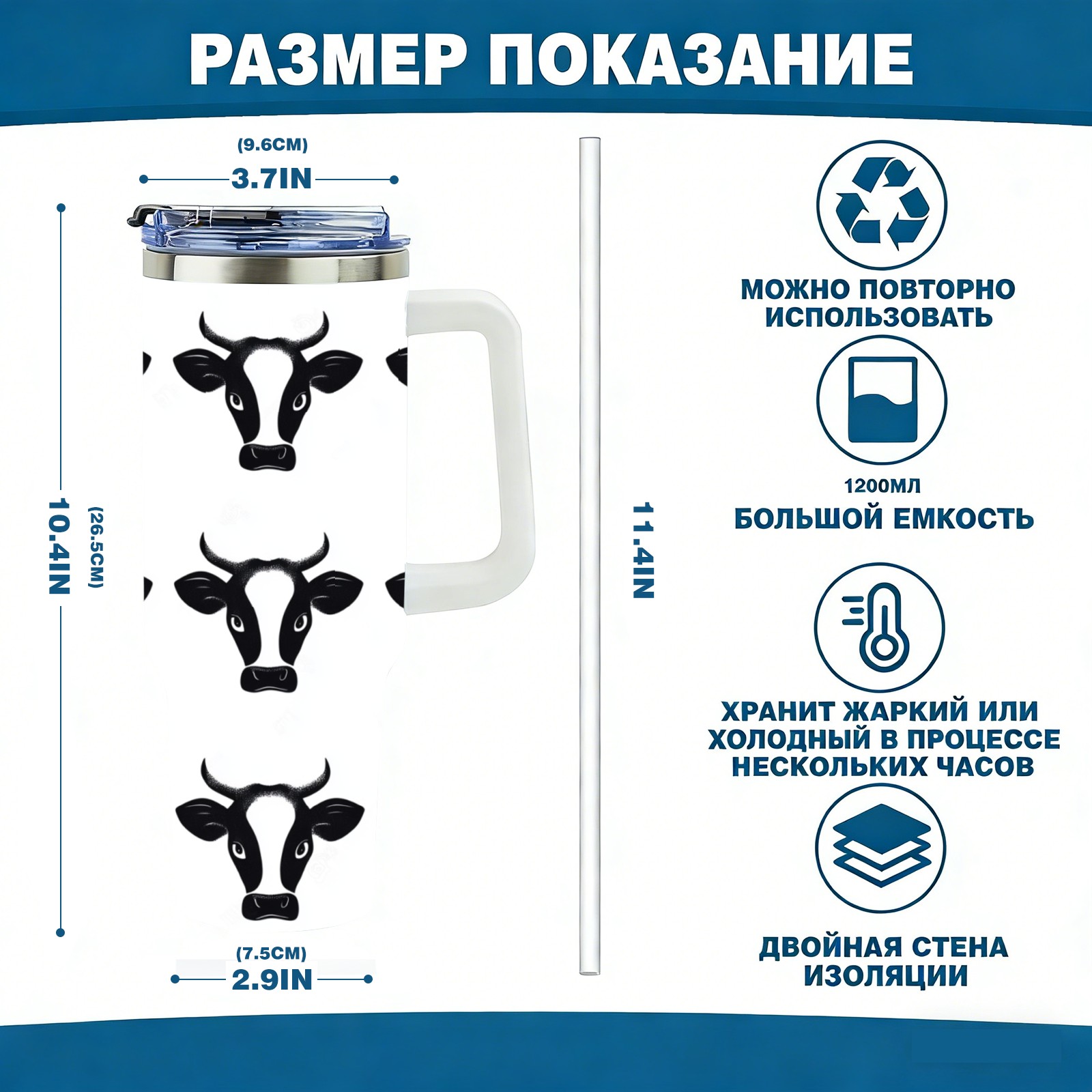 РАЗМЕР ПОКАЗАНИЕ

(9.6CM)
3.7IN

10.4IN
(26.5CM)

(7.5CM)
2.9IN

11.4IN

МОЖНО ПОВТОРНО ИСПОЛЬЗОВАТЬ

1200МЛ
БОЛЬШОЙ ЕМКОСТЬ

ХРАНИТ ЖАРКИЙ ИЛИ ХОЛОДНЫЙ В ПРОЦЕССЕ НЕСКОЛЬКИХ ЧАСОВ

ДВОЙНАЯ СТЕНА ИЗОЛЯЦИИ