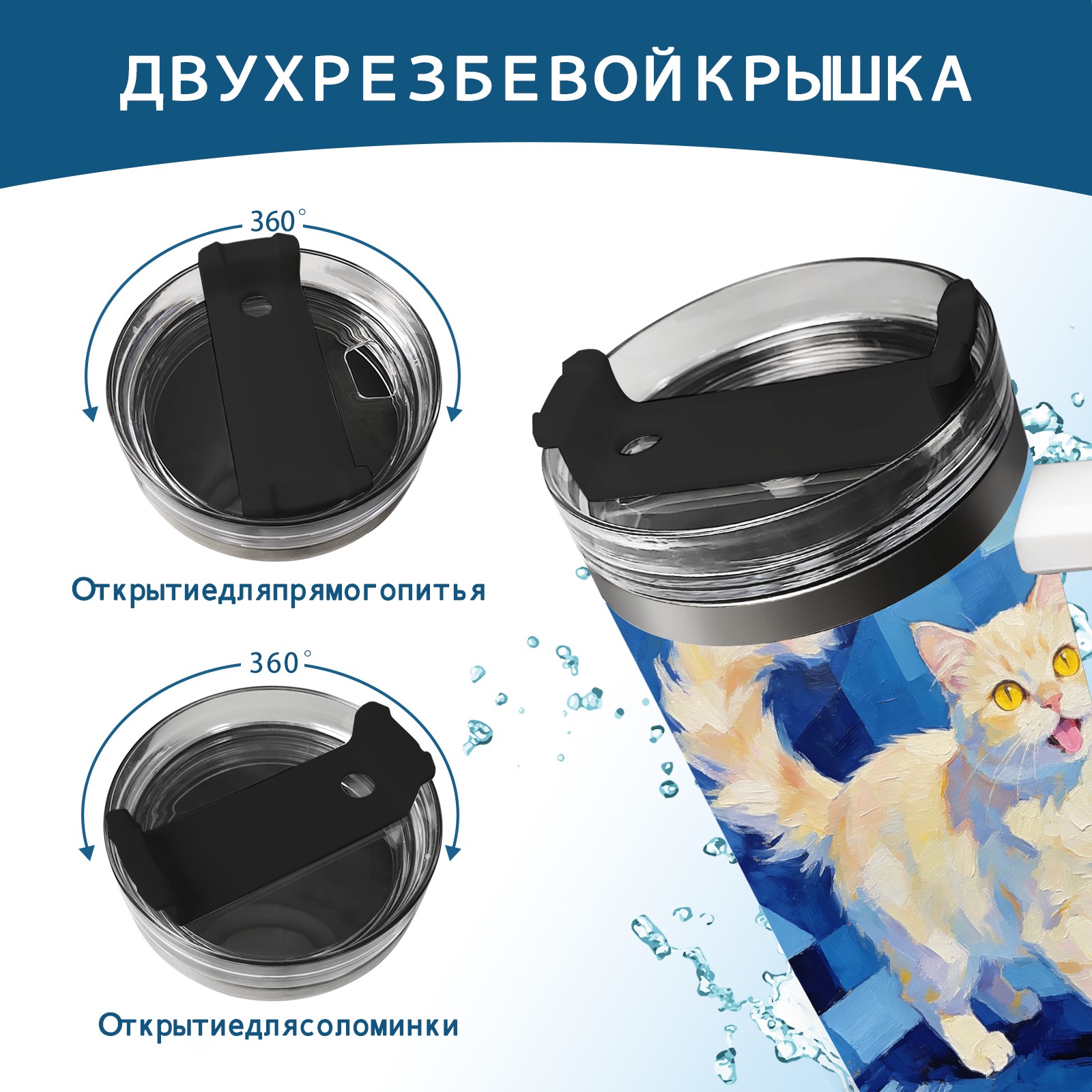 ДВУХРЕЗБЕВОЙКРЫШКА

360°

Открытиедляпрямогопитья

360°

Открытиедлясоломинки