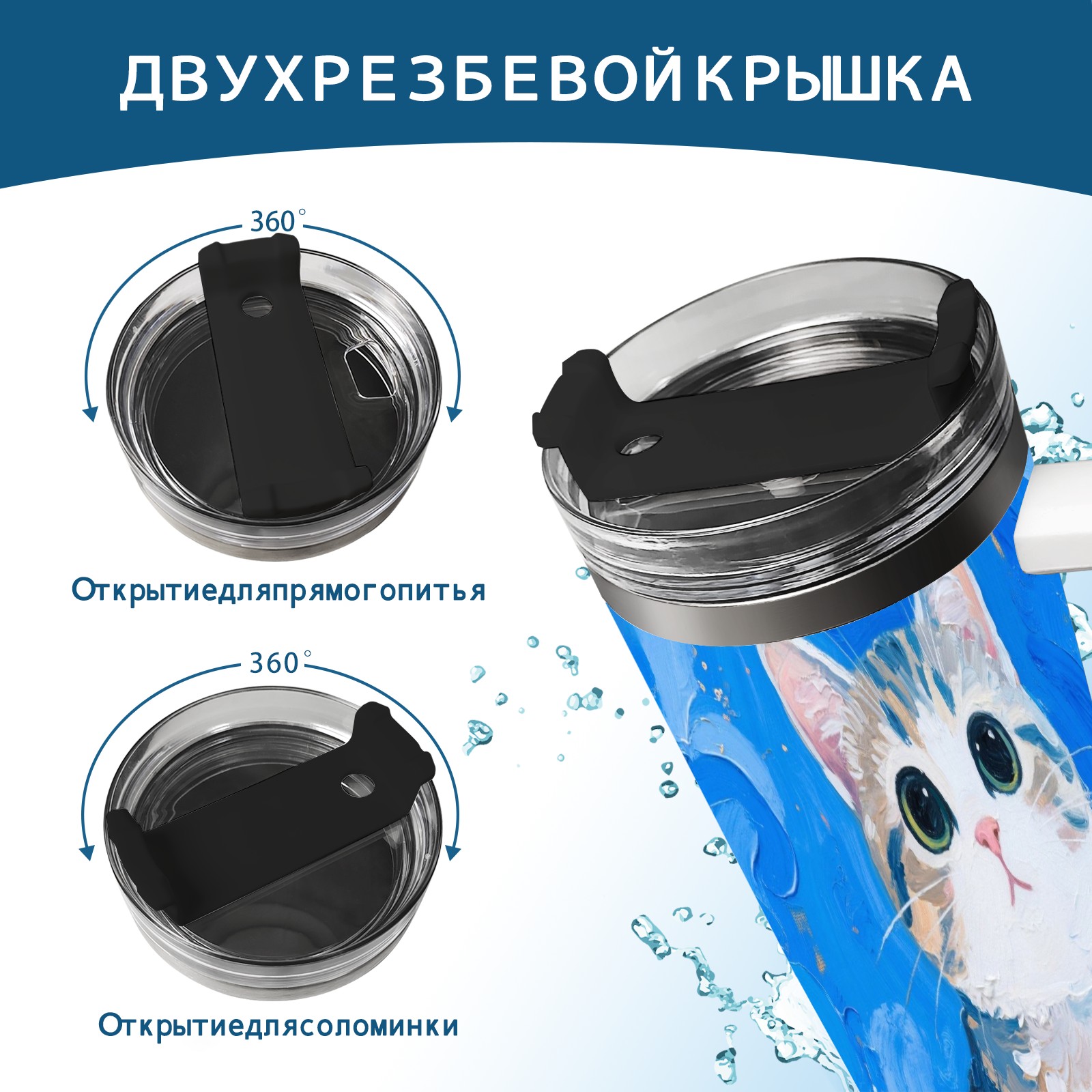 ДВУХРЕЗБЕВОЙКРЫШКА

360°

Открытиедляпрямогопитья

360°

Открытиедлясоломинки