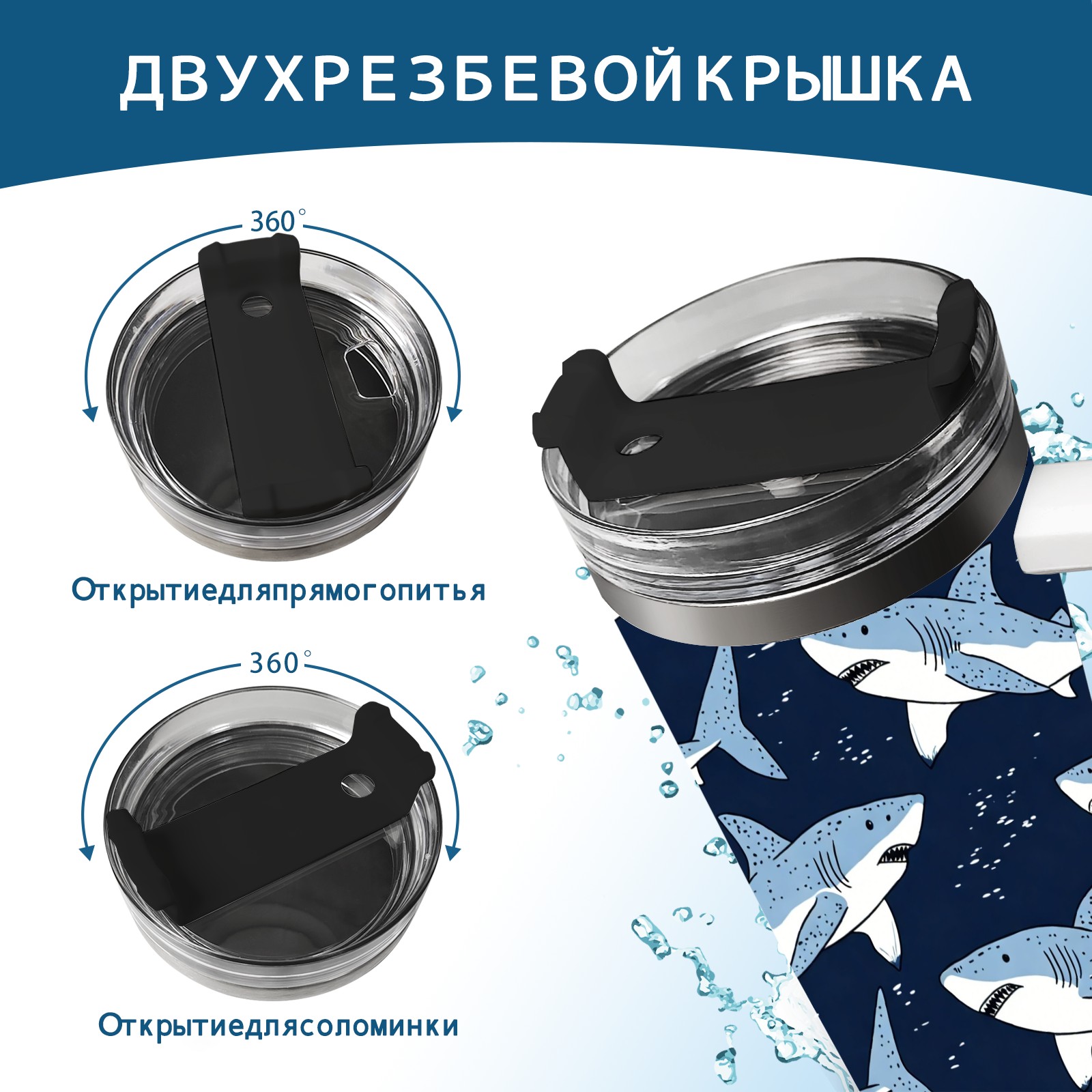 ДВУХРЕЗБЕВОЙКРЫШКА

360°

Открытиедляпрямогопитья

360°

Открытиедлясоломинки