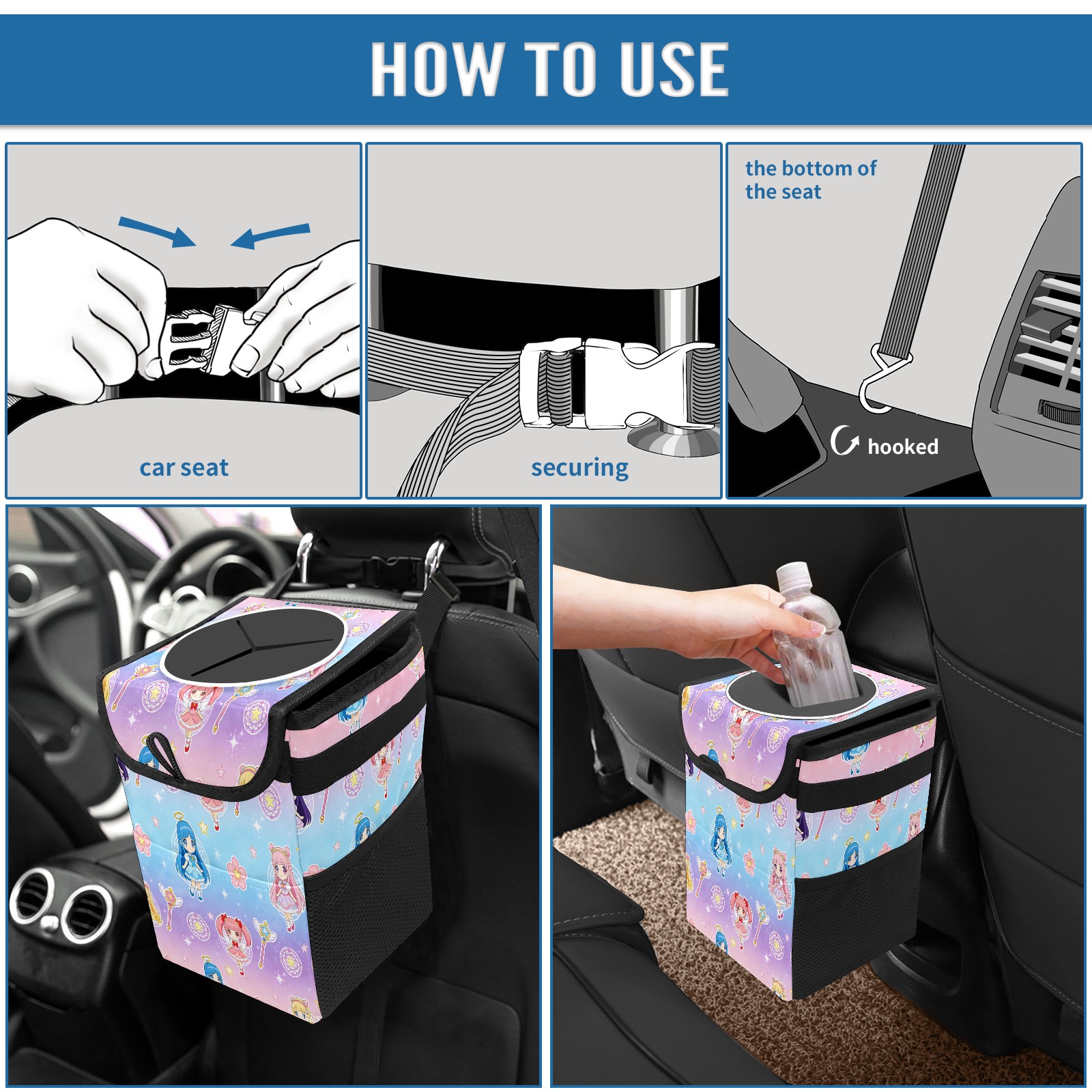 HOW TO USE

car seat

securing

the bottom of the seat

hooked