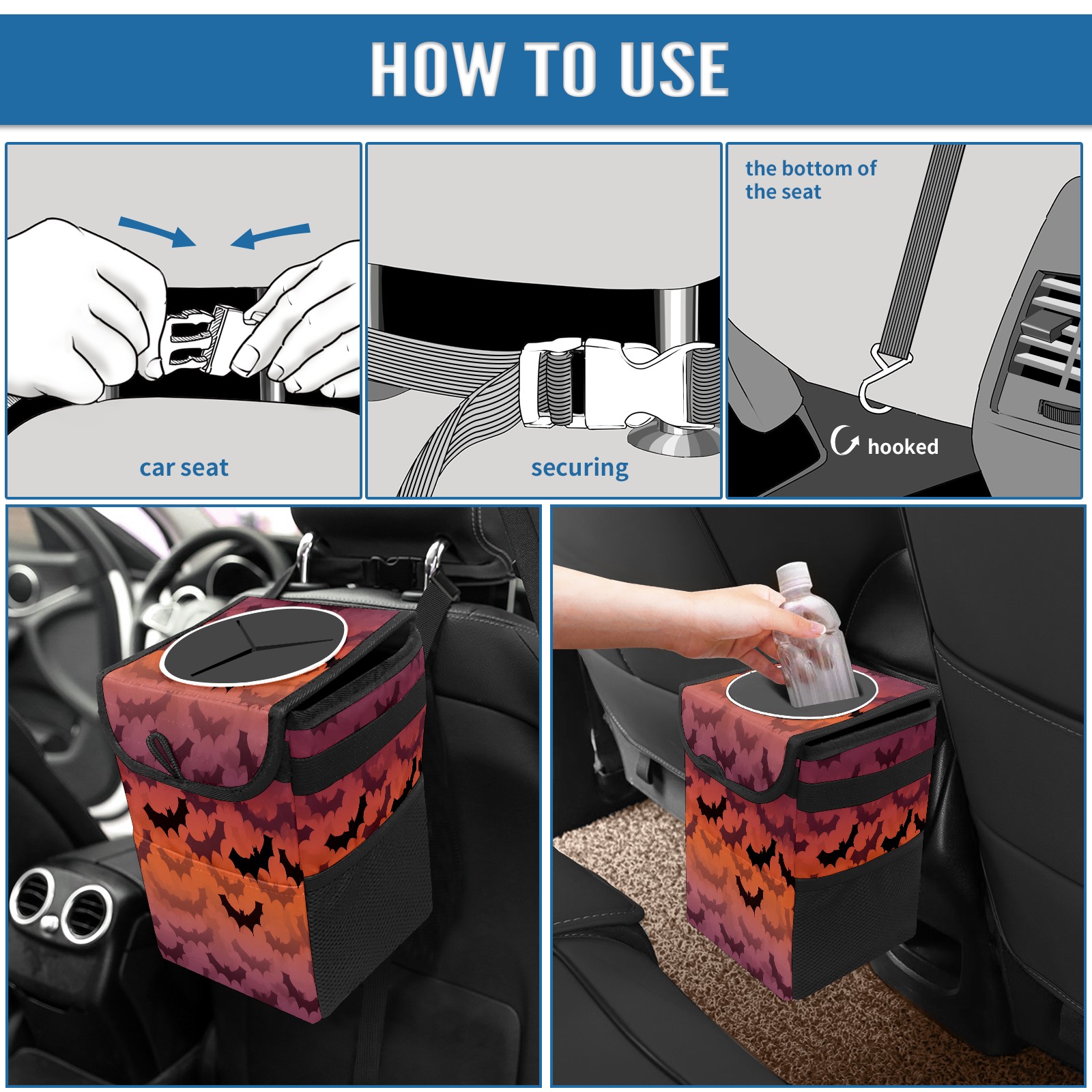 HOW TO USE

car seat

securing

the bottom of the seat

hooked