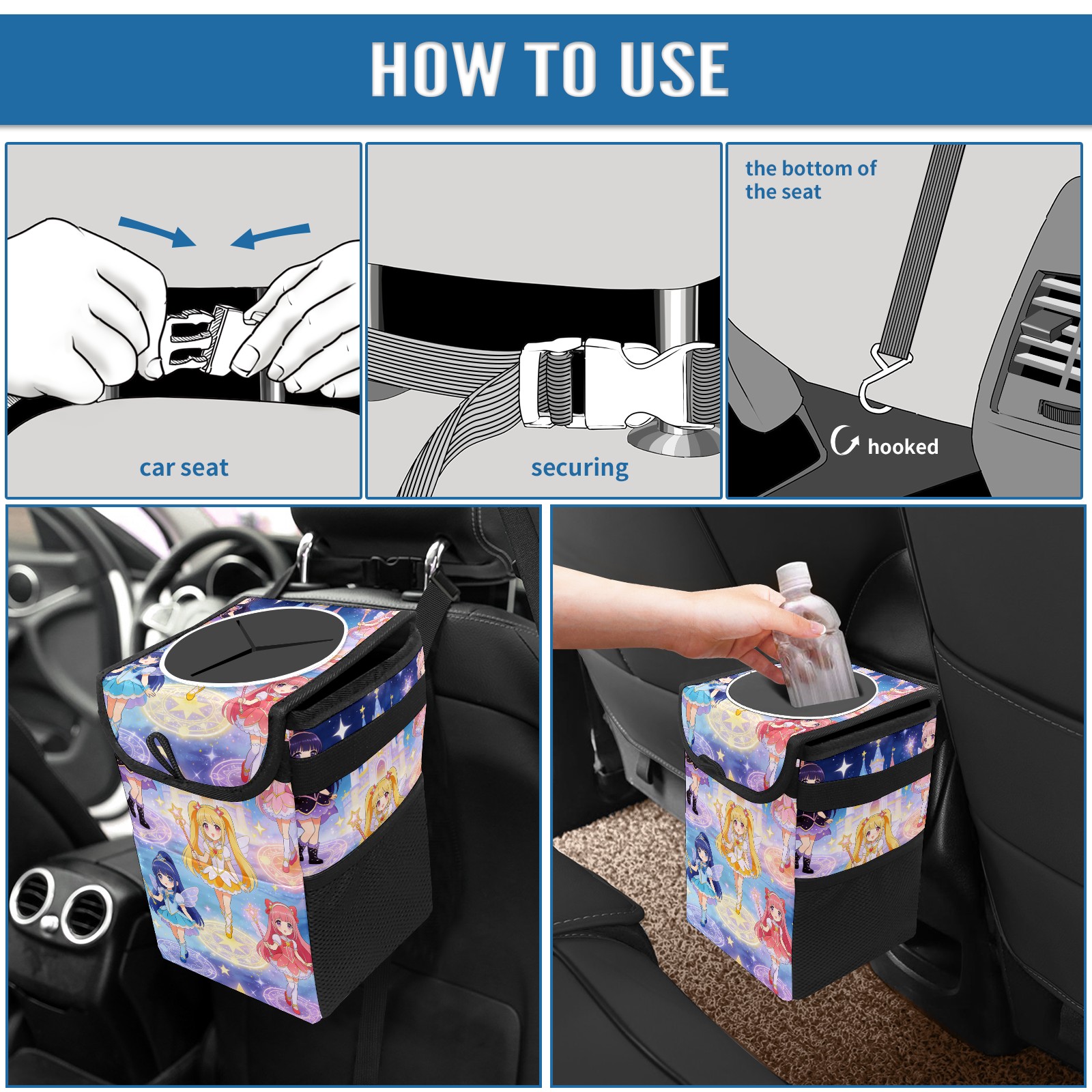 HOW TO USE

car seat

securing

the bottom of the seat

hooked