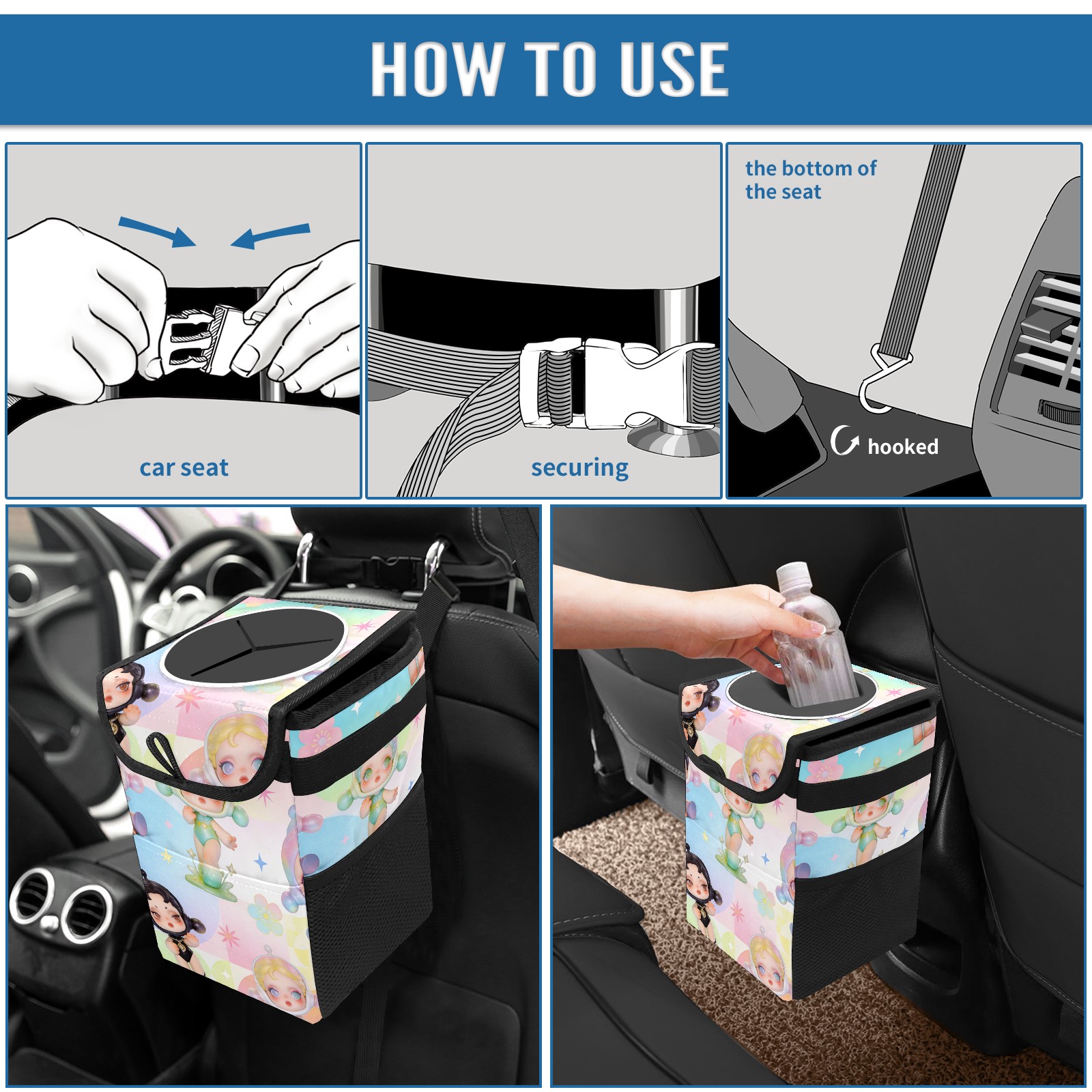 HOW TO USE

car seat

securing

the bottom of the seat

hooked