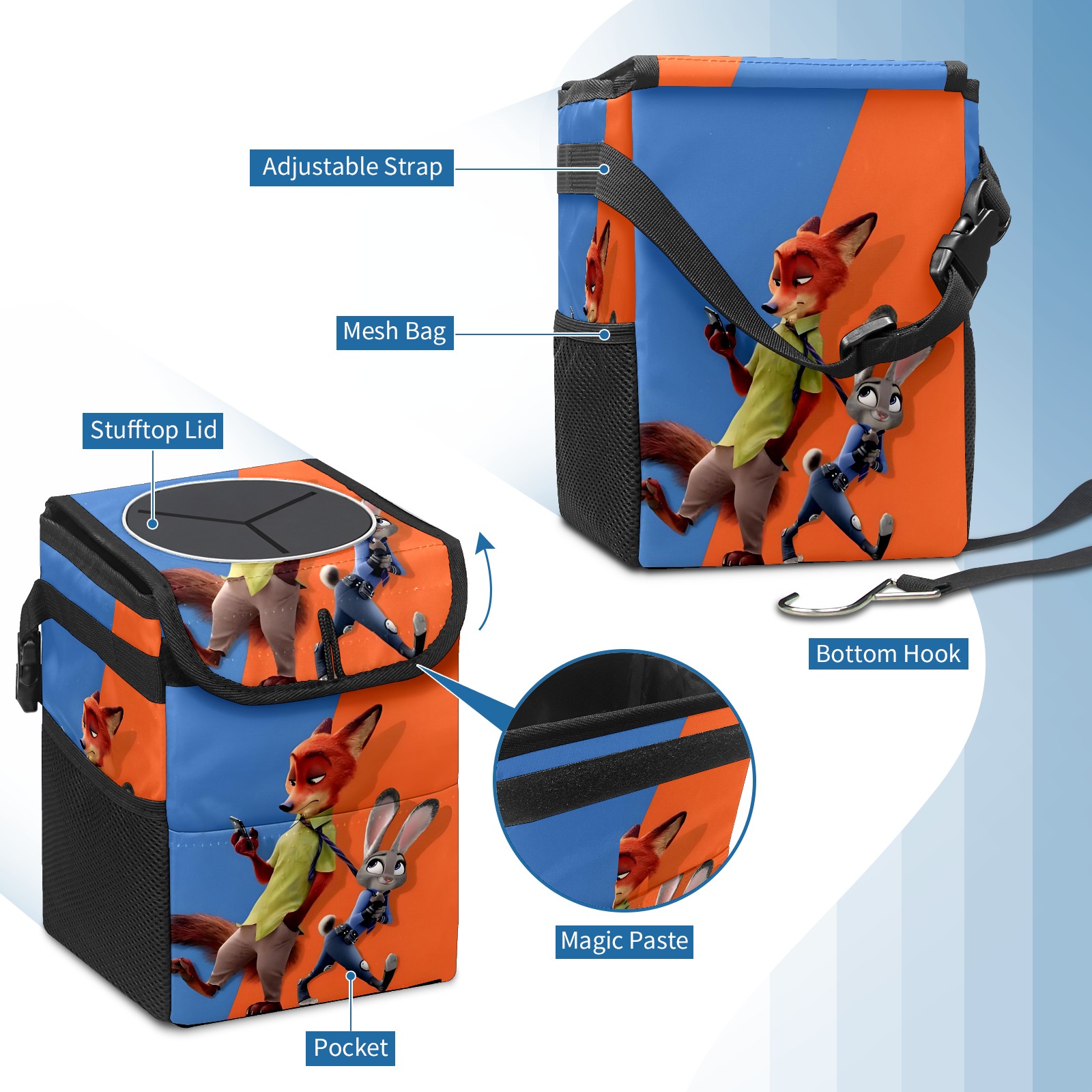 Adjustable Strap

Mesh Bag

Stufftop Lid

Bottom Hook

Magic Paste

Pocket