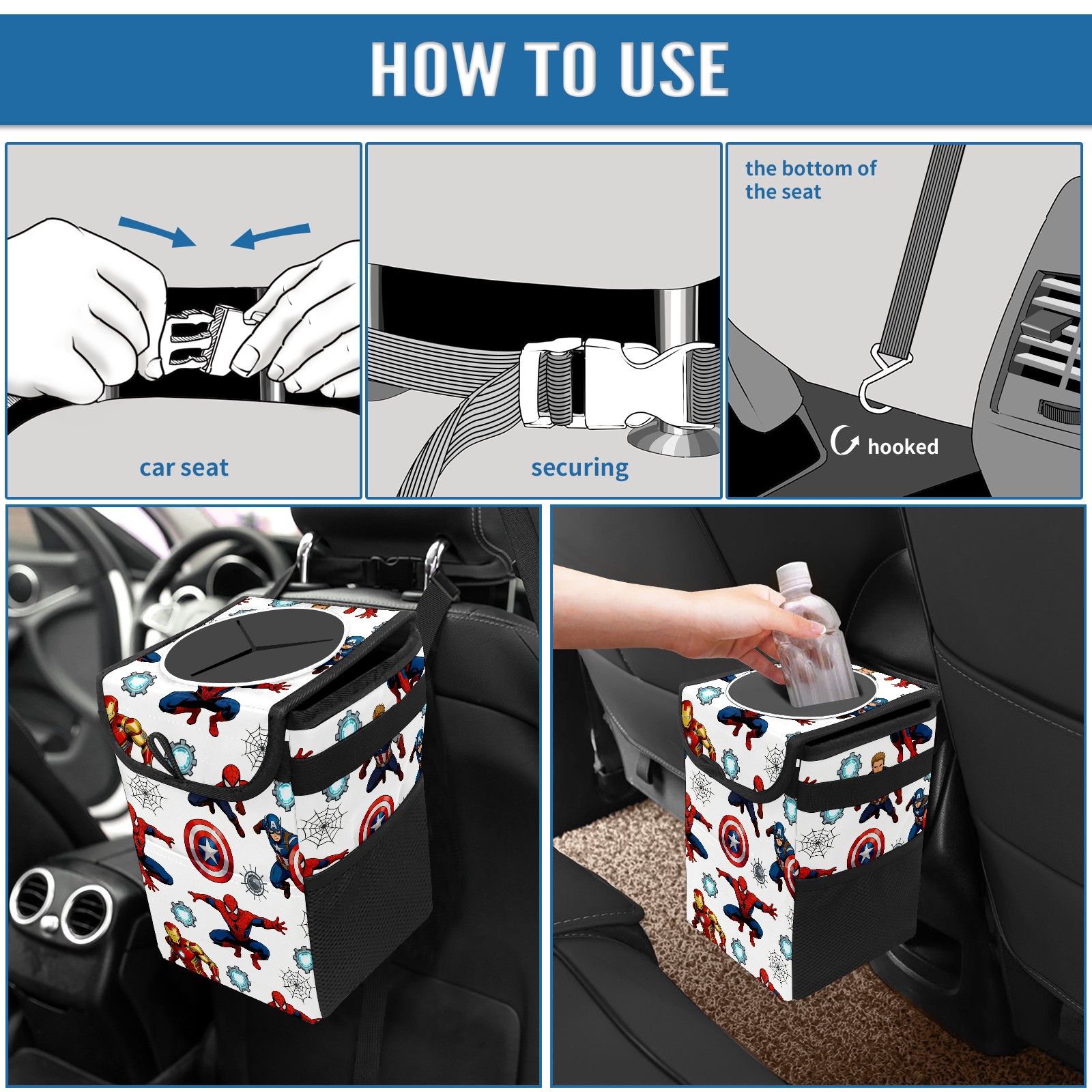 HOW TO USE

car seat

securing

the bottom of the seat

hooked