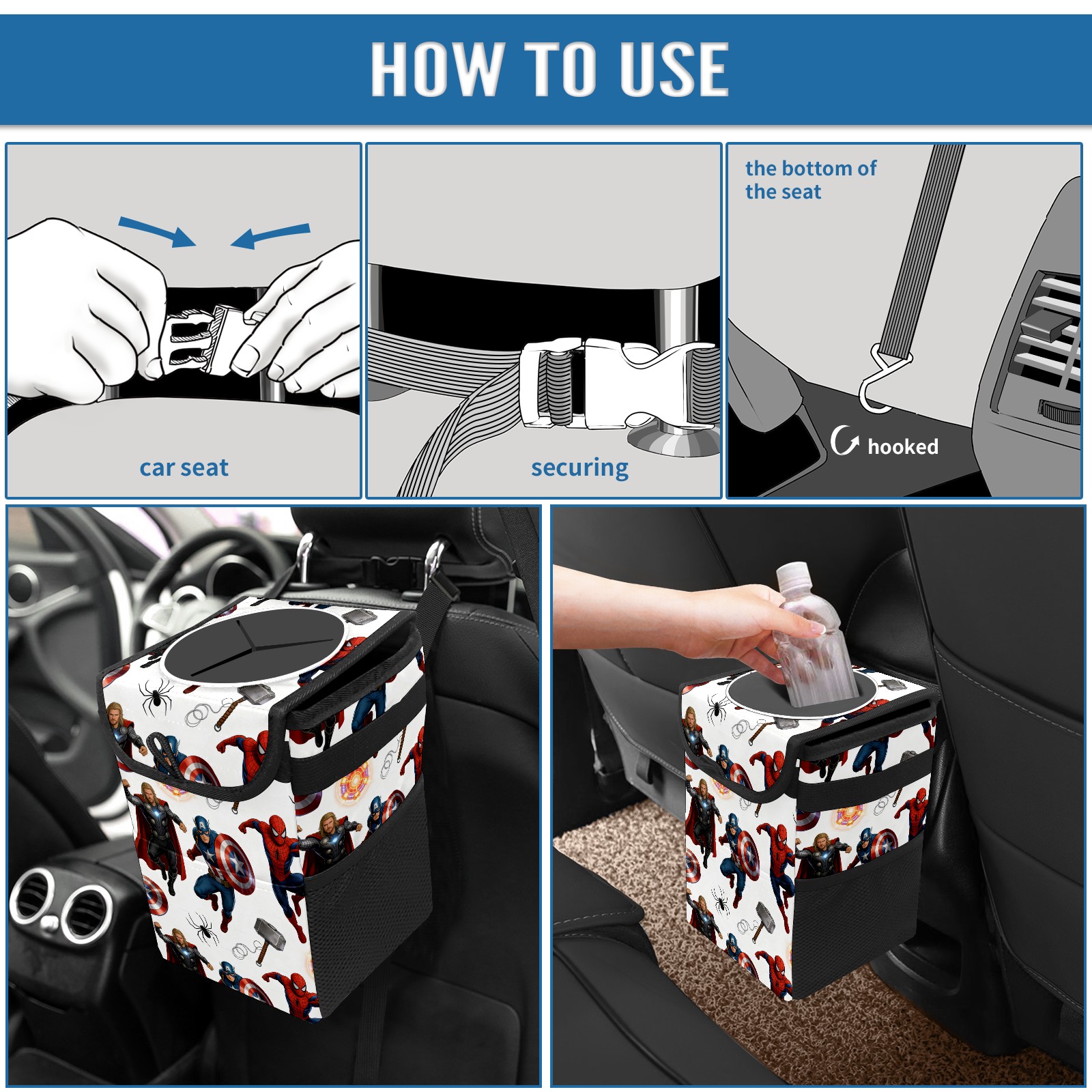 HOW TO USE

car seat

securing

the bottom of the seat

hooked