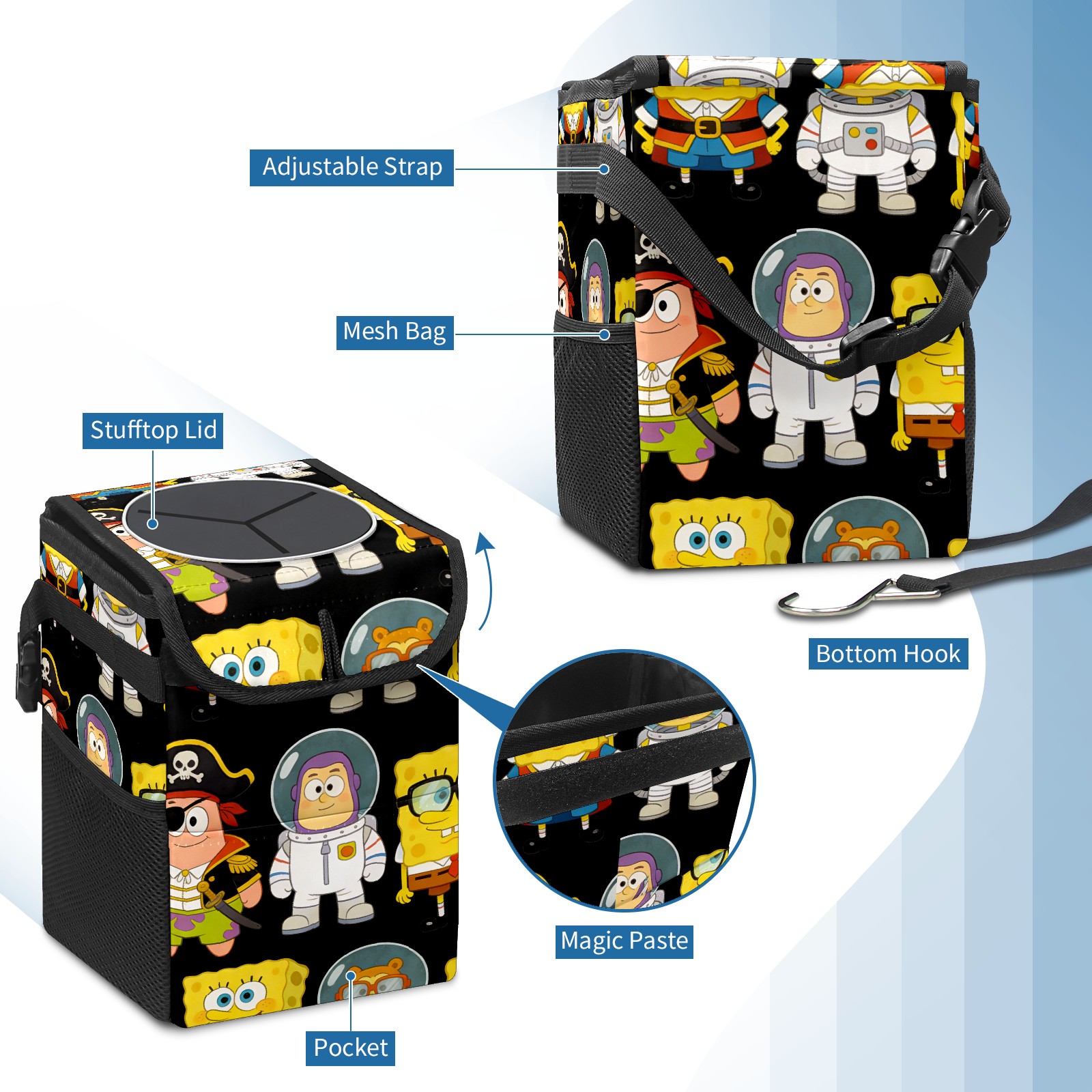 Adjustable Strap

Mesh Bag

Stufftop Lid

Bottom Hook

Magic Paste

Pocket