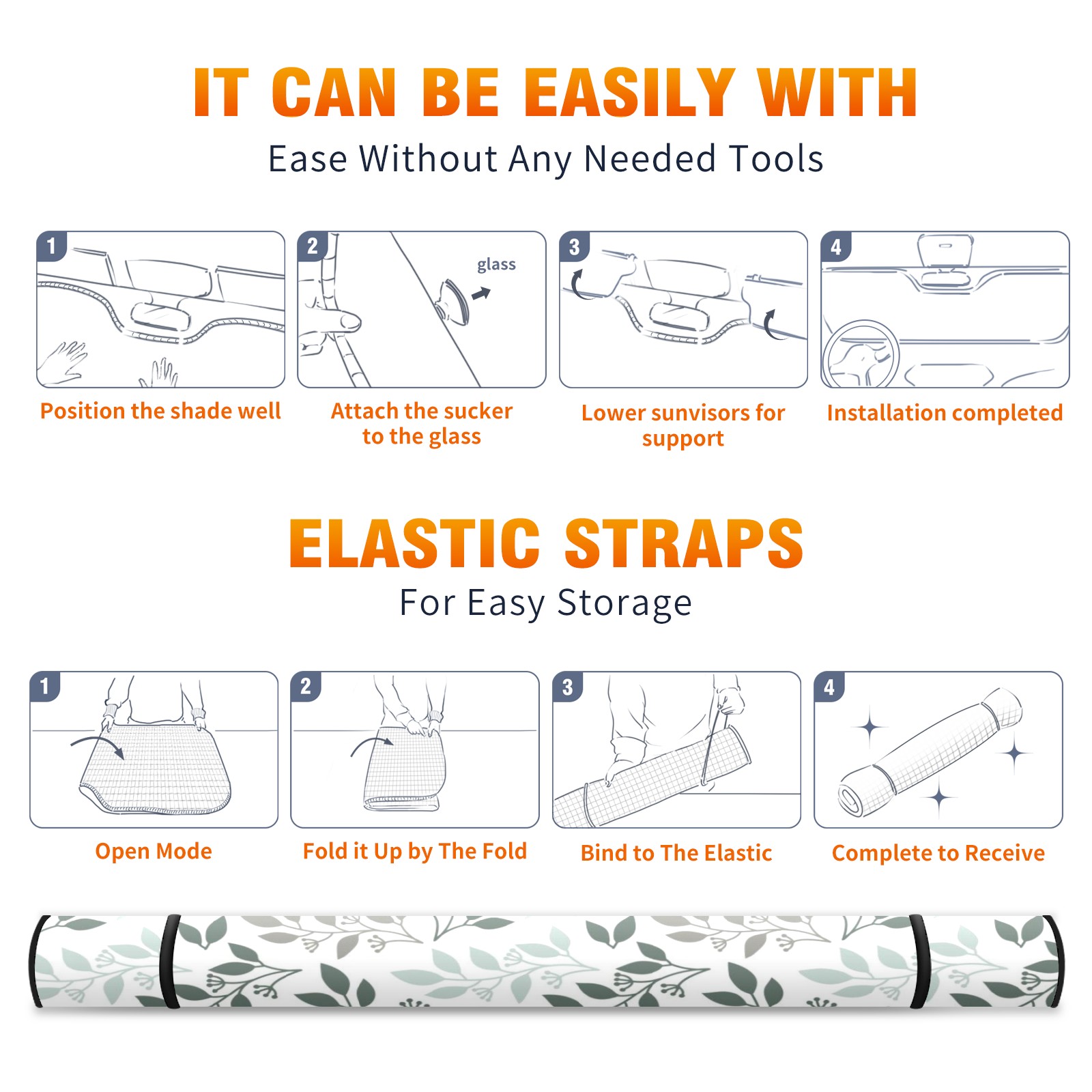 IT CAN BE EASILY WITH
Ease Without Any Needed Tools

1
Position the shade well

2
glass
Attach the sucker to the glass

3
Lower sunvisors for support

4
Installation completed

ELASTIC STRAPS
For Easy Storage

1
Open Mode

2
Fold it Up by The Fold

3
Bind to The Elastic

4
Complete to Receive