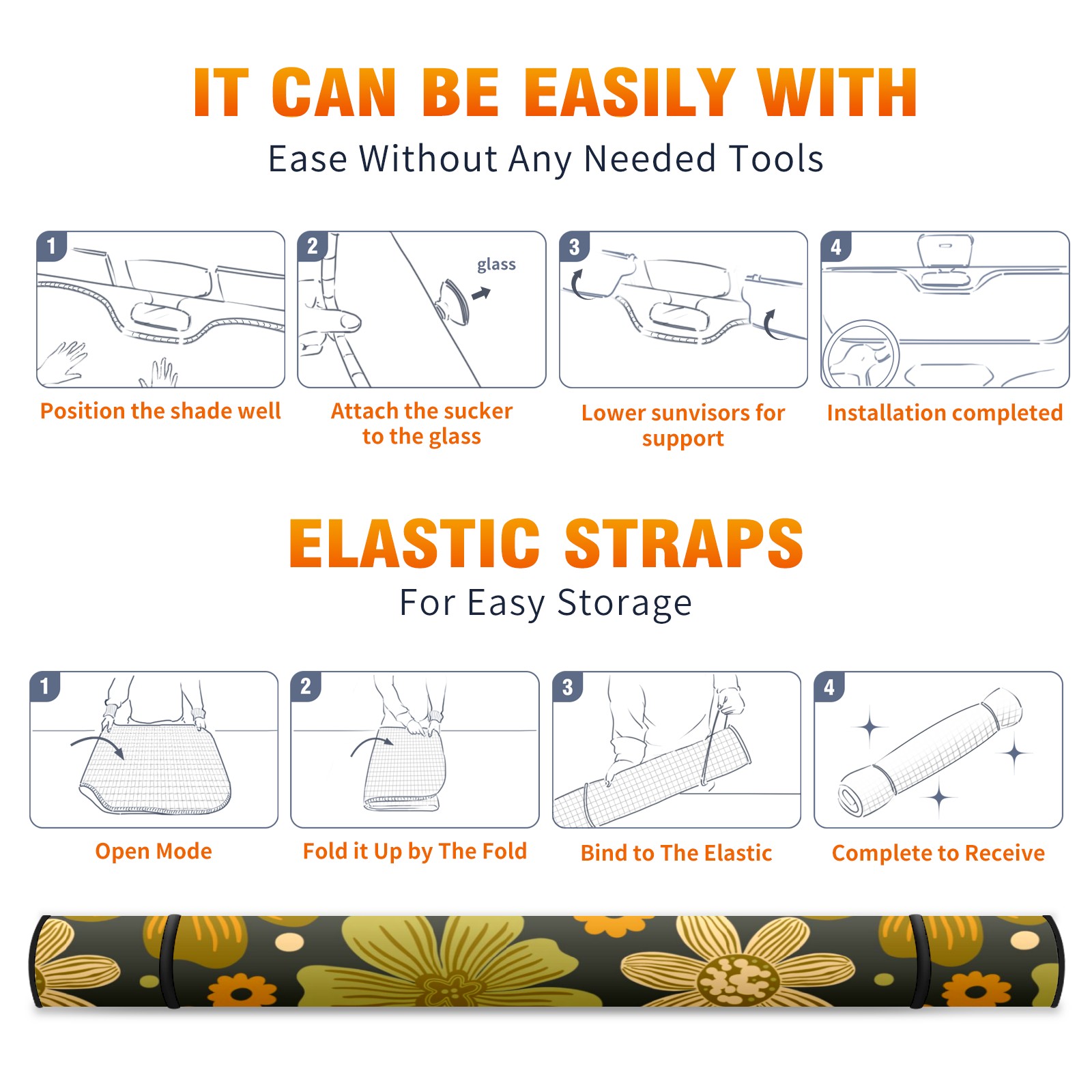 IT CAN BE EASILY WITH
Ease Without Any Needed Tools

1
Position the shade well

2
glass
Attach the sucker to the glass

3
Lower sunvisors for support

4
Installation completed

ELASTIC STRAPS
For Easy Storage

1
Open Mode

2
Fold it Up by The Fold

3
Bind to The Elastic

4
Complete to Receive