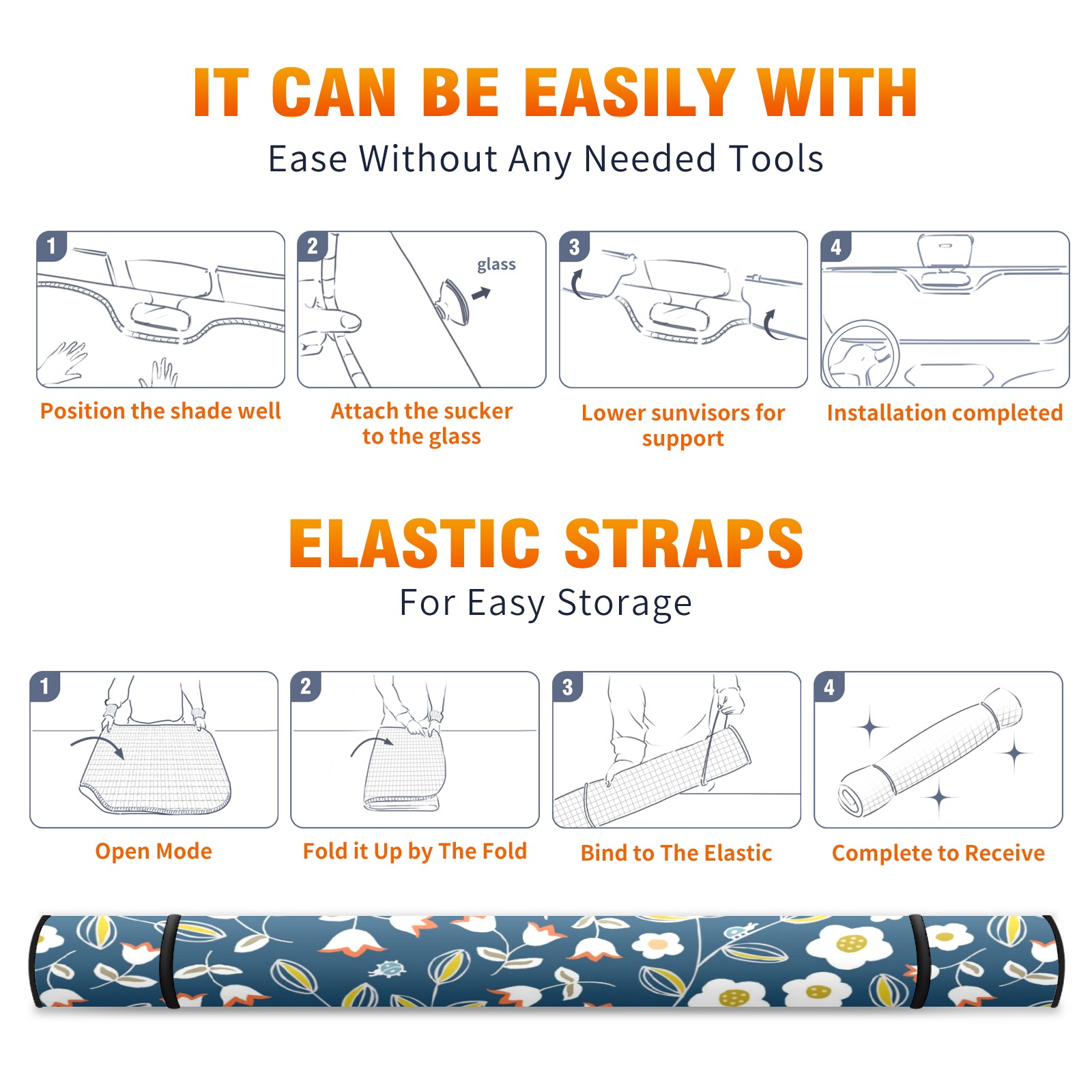 IT CAN BE EASILY WITH

Ease Without Any Needed Tools

1

Position the shade well

2

glass

Attach the sucker to the glass

3

Lower sunvisors for support

4

Installation completed

ELASTIC STRAPS

For Easy Storage

1

Open Mode

2

Fold it Up by The Fold

3

Bind to The Elastic

4

Complete to Receive